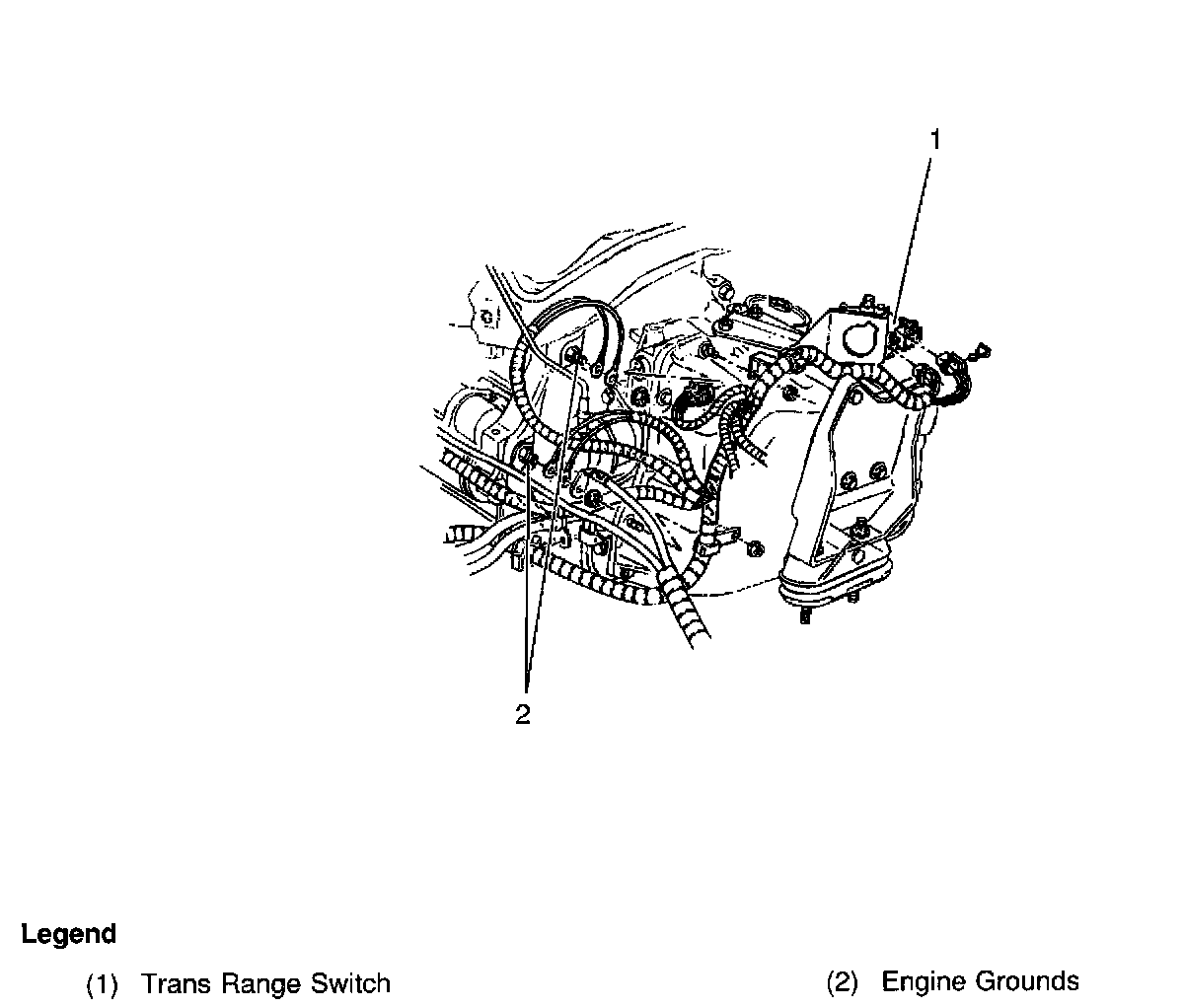 1

2

Legend

(1) Trans Range Switch

(2) Engine Grounds