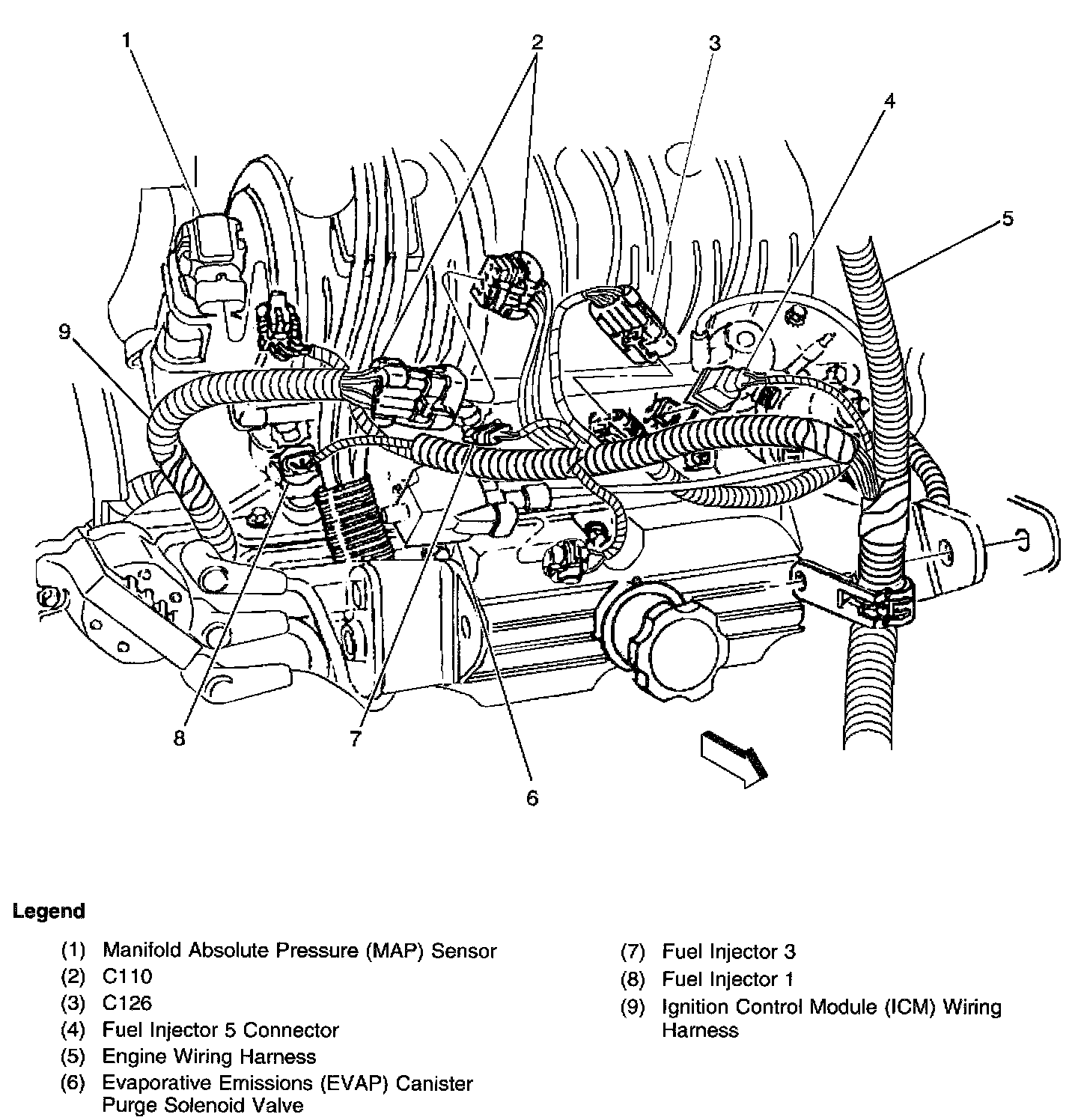 1
2
3
4
5
9
8
7
6

Legend

(1) Manifold Absolute Pressure (MAP) Sensor
(2) C110
(3) C126
(4) Fuel Injector 5 Connector
(5) Engine Wiring Harness
(6) Evaporative Emissions (EVAP) Canister Purge Solenoid Valve

(7) Fuel Injector 3
(8) Fuel Injector 1
(9) Ignition Control Module (ICM) Wiring Harness