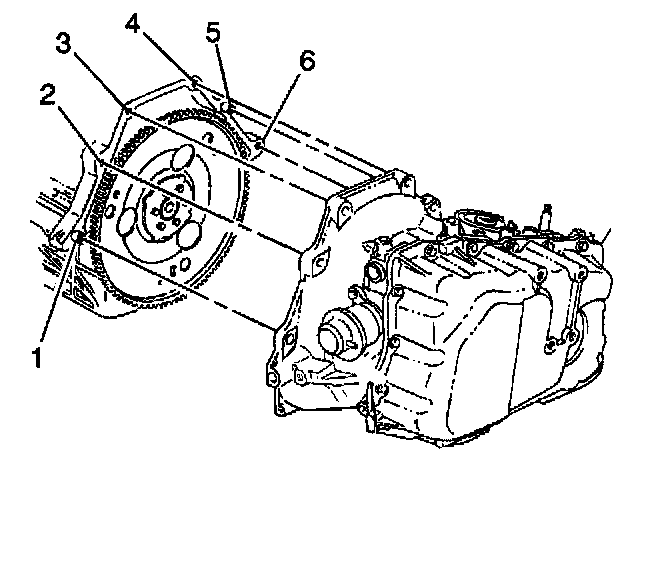 4
5
3
6
2
1