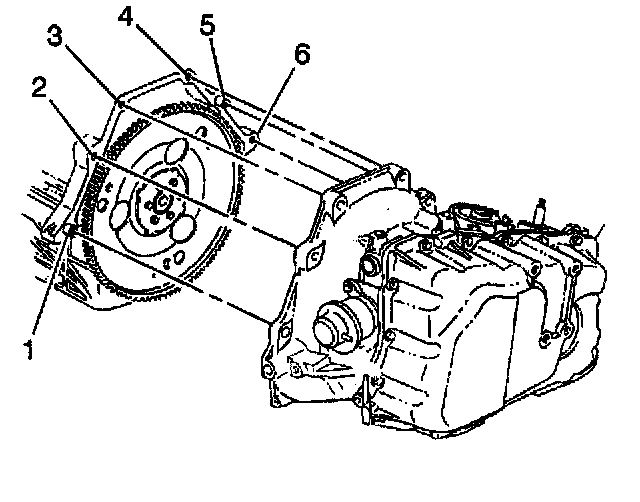 4
5
3
6
2
1