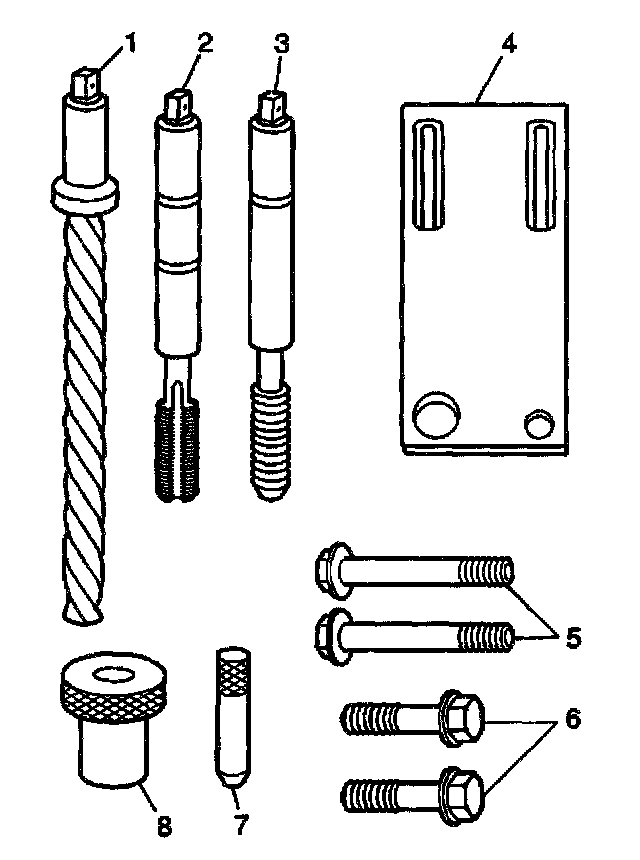 1
2
3
4
5
6
8
7