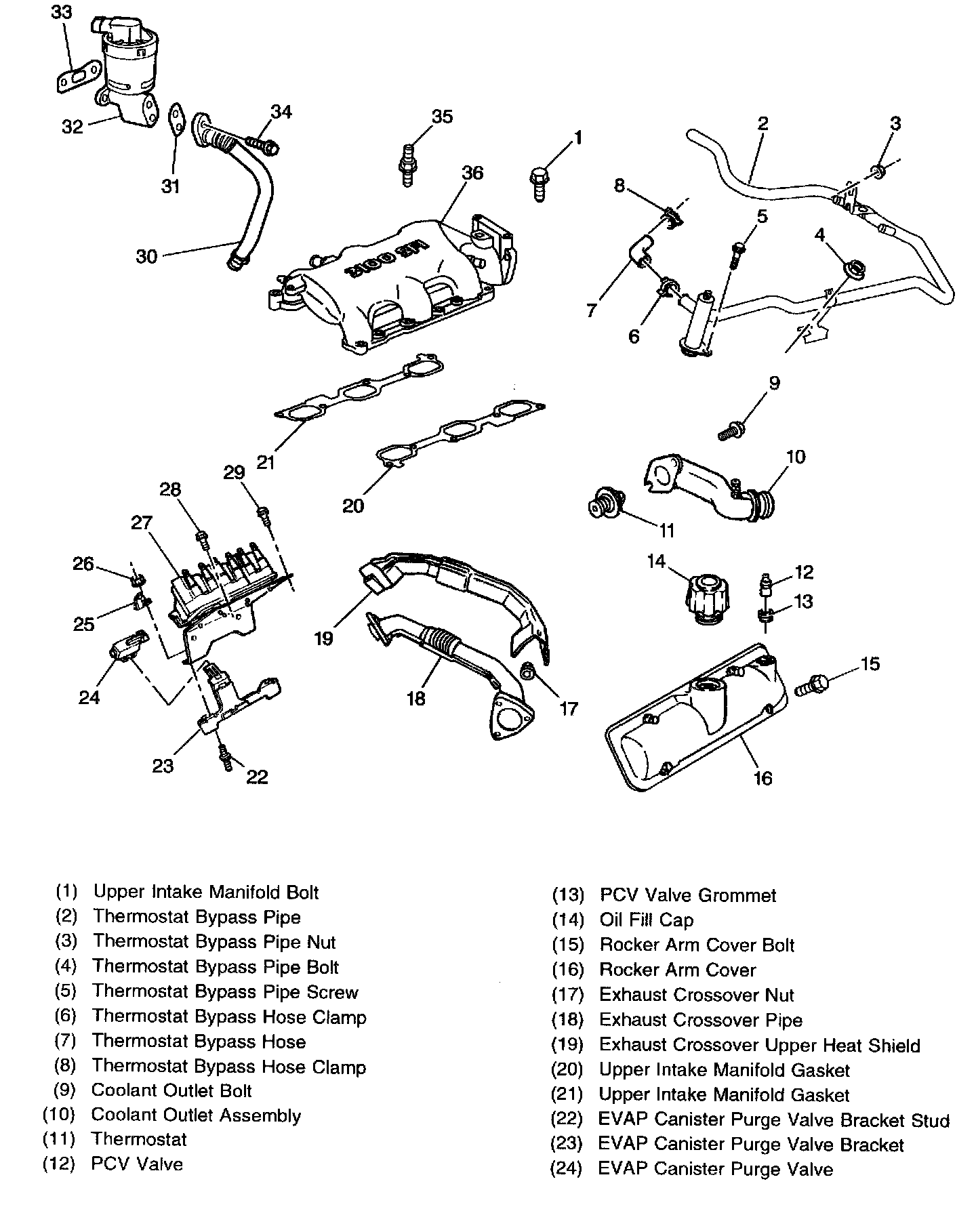 33

32

31

34

30

35

36

1

2

3

8

5

4

7

6

9

10

11

21

20

29

28

27

26

25

24

23

22

19

18

17

14

12

13

15

16

(1) Upper Intake Manifold Bolt
(2) Thermostat Bypass Pipe
(3) Thermostat Bypass Pipe Nut
(4) Thermostat Bypass Pipe Bolt
(5) Thermostat Bypass Pipe Screw
(6) Thermostat Bypass Hose Clamp
(7) Thermostat Bypass Hose
(8) Thermostat Bypass Hose Clamp
(9) Coolant Outlet Bolt
(10) Coolant Outlet Assembly
(11) Thermostat
(12) PCV Valve

(13) PCV Valve Grommet
(14) Oil Fill Cap
(15) Rocker Arm Cover Bolt
(16) Rocker Arm Cover
(17) Exhaust Crossover Nut
(18) Exhaust Crossover Pipe
(19) Exhaust Crossover Upper Heat Shield
(20) Upper Intake Manifold Gasket
(21) Upper Intake Manifold Gasket
(22) EVAP Canister Purge Valve Bracket Stud
(23) EVAP Canister Purge Valve Bracket
(24) EVAP Canister Purge Valve