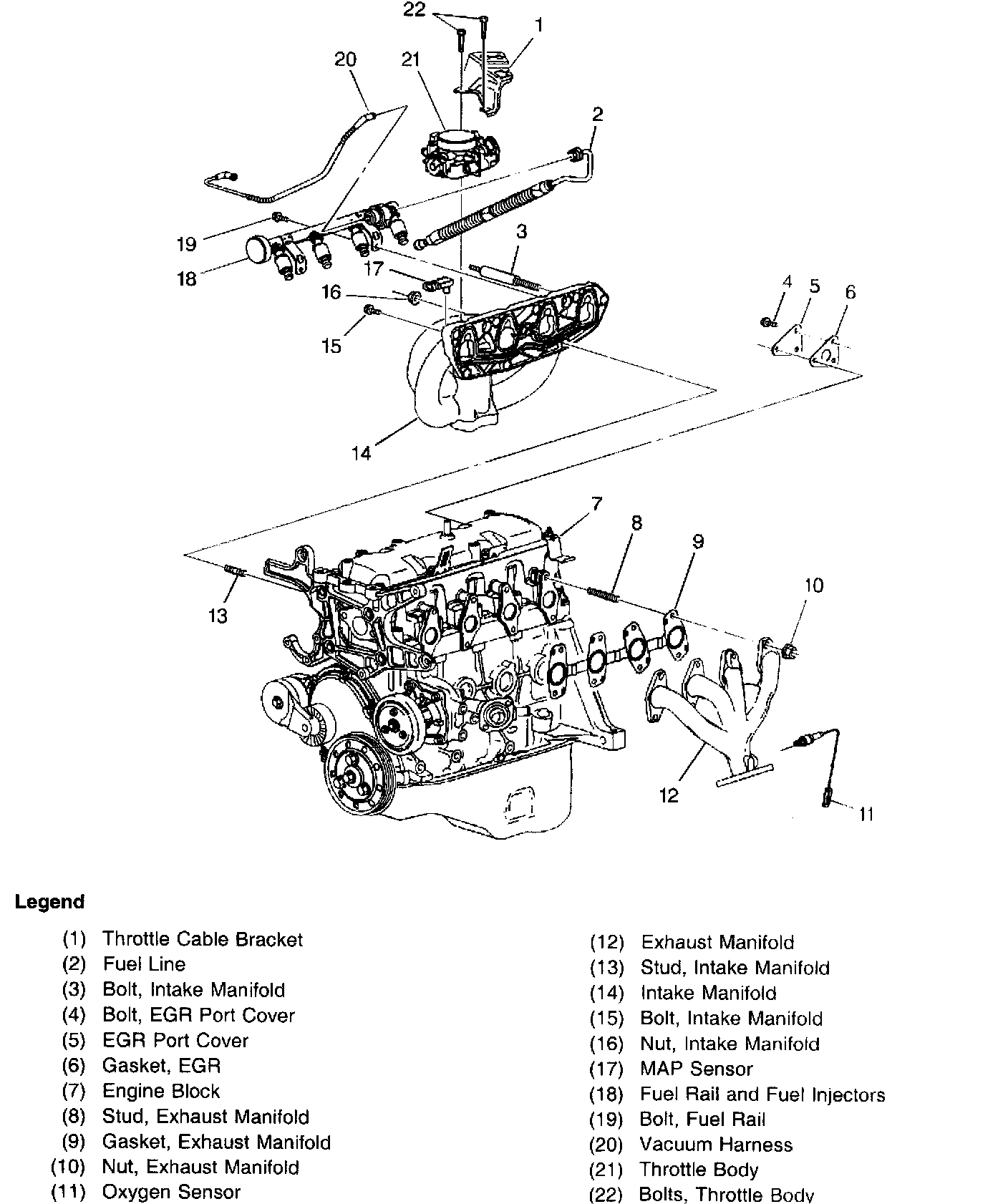 22
1
20
21
2
19
18
3
17
16
15
4
5
6
14
7
8
9
10
13
12
11

Legend

(1) Throttle Cable Bracket
(2) Fuel Line
(3) Bolt, Intake Manifold
(4) Bolt, EGR Port Cover
(5) EGR Port Cover
(6) Gasket, EGR
(7) Engine Block
(8) Stud, Exhaust Manifold
(9) Gasket, Exhaust Manifold
(10) Nut, Exhaust Manifold
(11) Oxygen Sensor

(12) Exhaust Manifold
(13) Stud, Intake Manifold
(14) Intake Manifold
(15) Bolt, Intake Manifold
(16) Nut, Intake Manifold
(17) MAP Sensor
(18) Fuel Rail and Fuel Injectors
(19) Bolt, Fuel Rail
(20) Vacuum Harness
(21) Throttle Body
(22) Bolts, Throttle Body