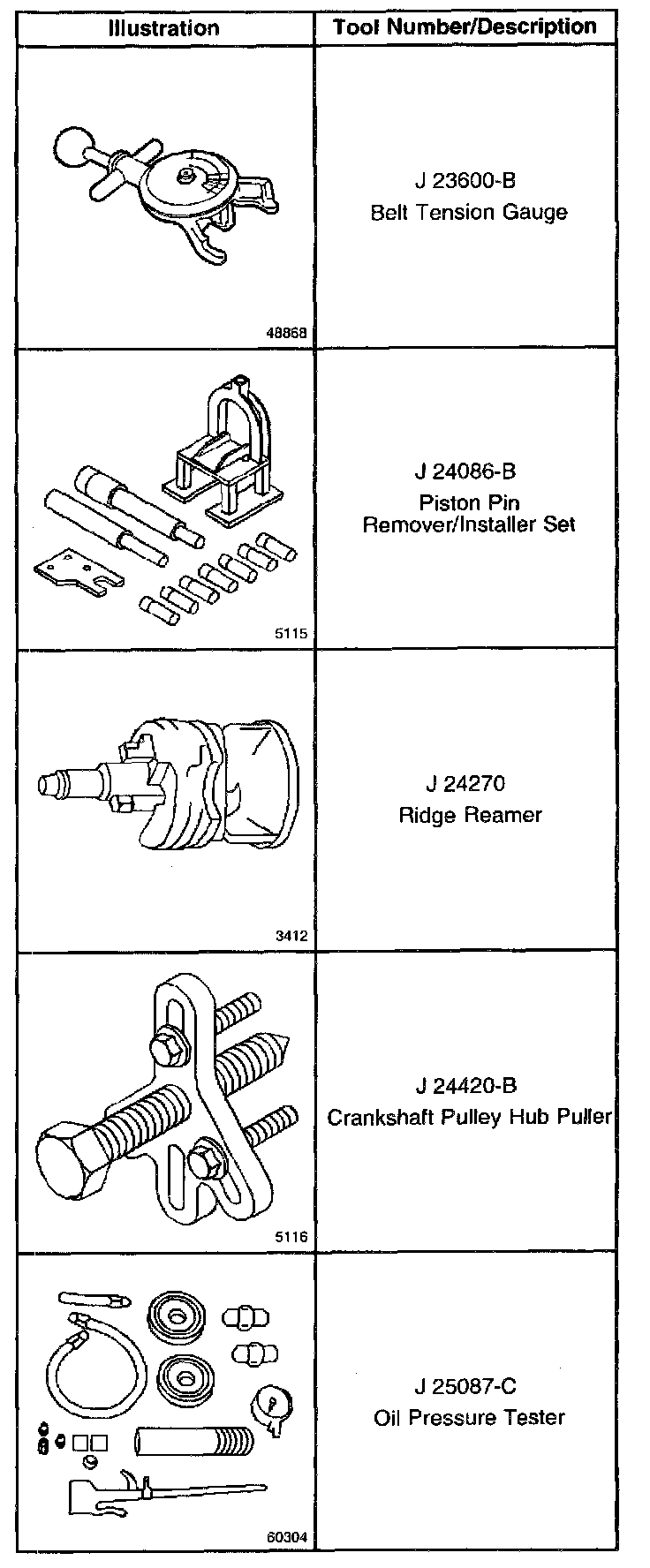 | Illustration | Tool Number/Description |
|---|---|
| 48868 | J 23600-B Belt Tension Gauge |
| 5115 | J 24086-B Piston Pin Remover/Installer Set |
| 3412 | J 24270 Ridge Reamer |
| 5116 | J 24420-B Crankshaft Pulley Hub Puller |
| 60304 | J 25087-C Oil Pressure Tester |