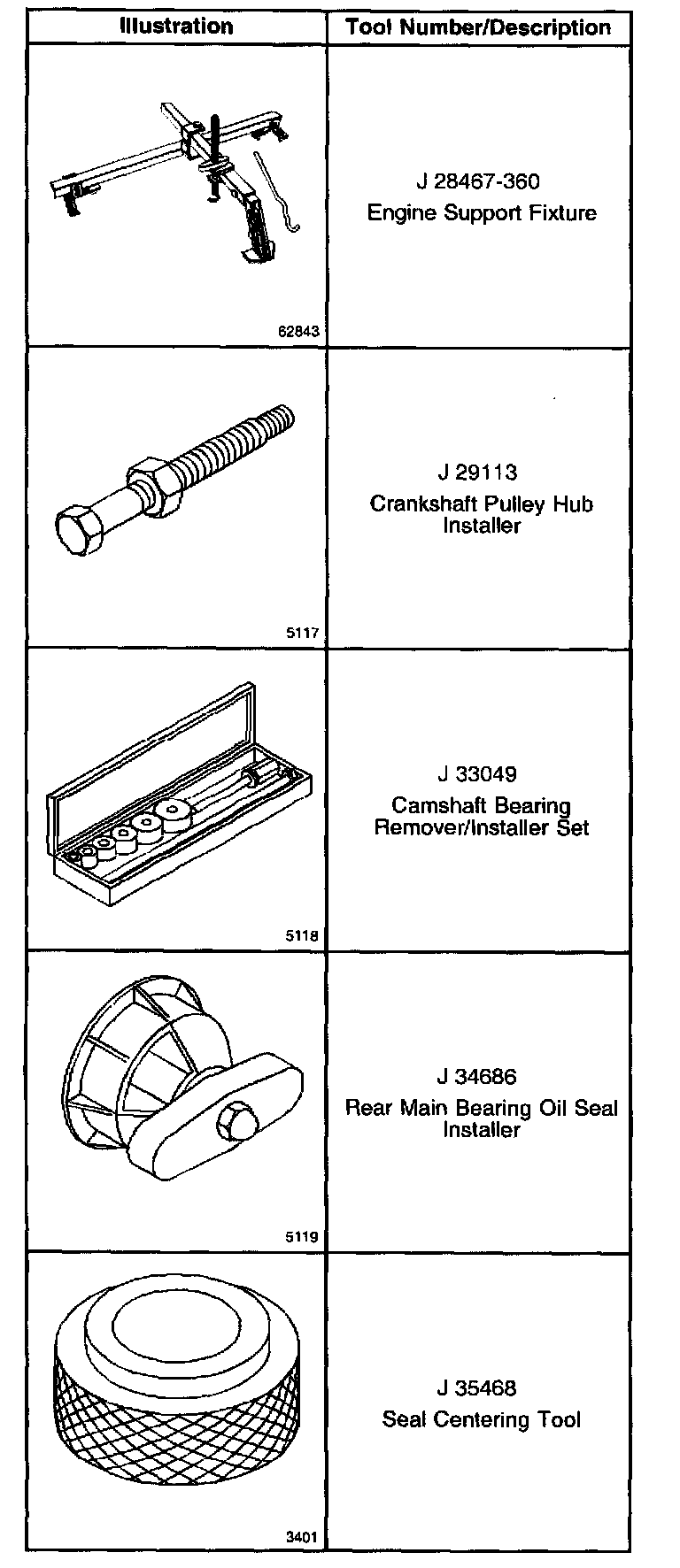 | Illustration | Tool Number/Description |
|---|---|
| 62843 | J 28467-360 Engine Support Fixture |
| 5117 | J 29113 Crankshaft Pulley Hub Installer |
| 5118 | J 33049 Camshaft Bearing Remover/Installer Set |
| 5119 | J 34686 Rear Main Bearing Oil Seal Installer |
| 3401 | J 35468 Seal Centering Tool |