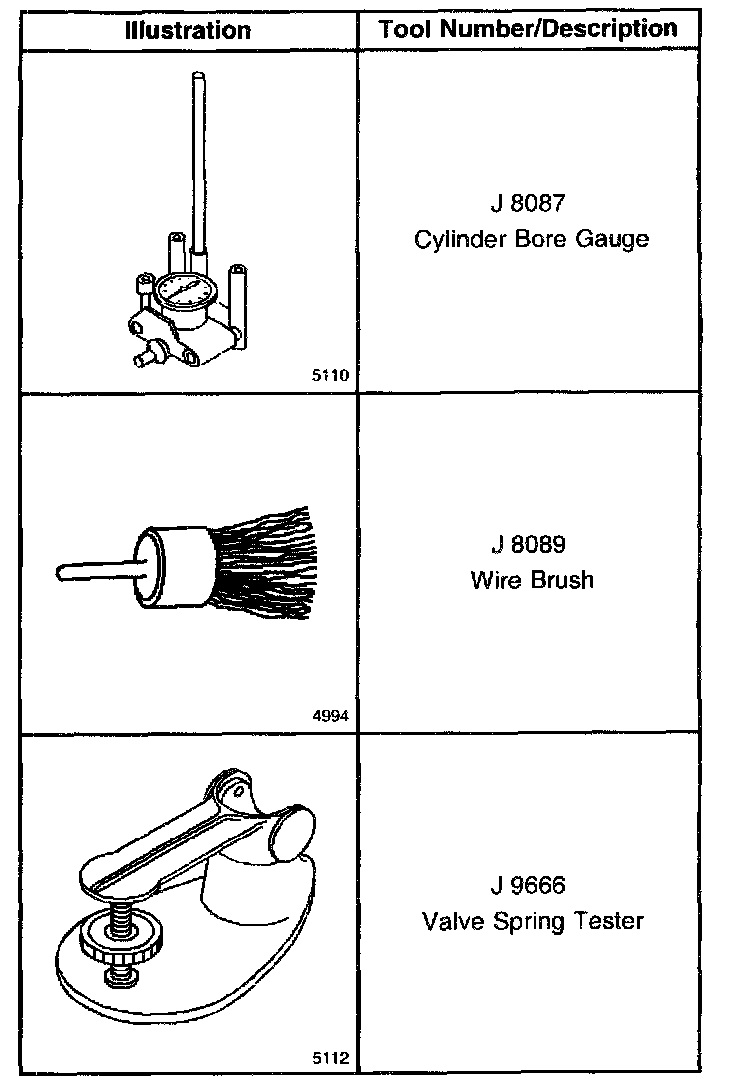 | Illustration | Tool Number/Description |
|---|---|
| 5110 | J 8087 Cylinder Bore Gauge |
| 4994 | J 8089 Wire Brush |
| 5112 | J 9666 Valve Spring Tester |