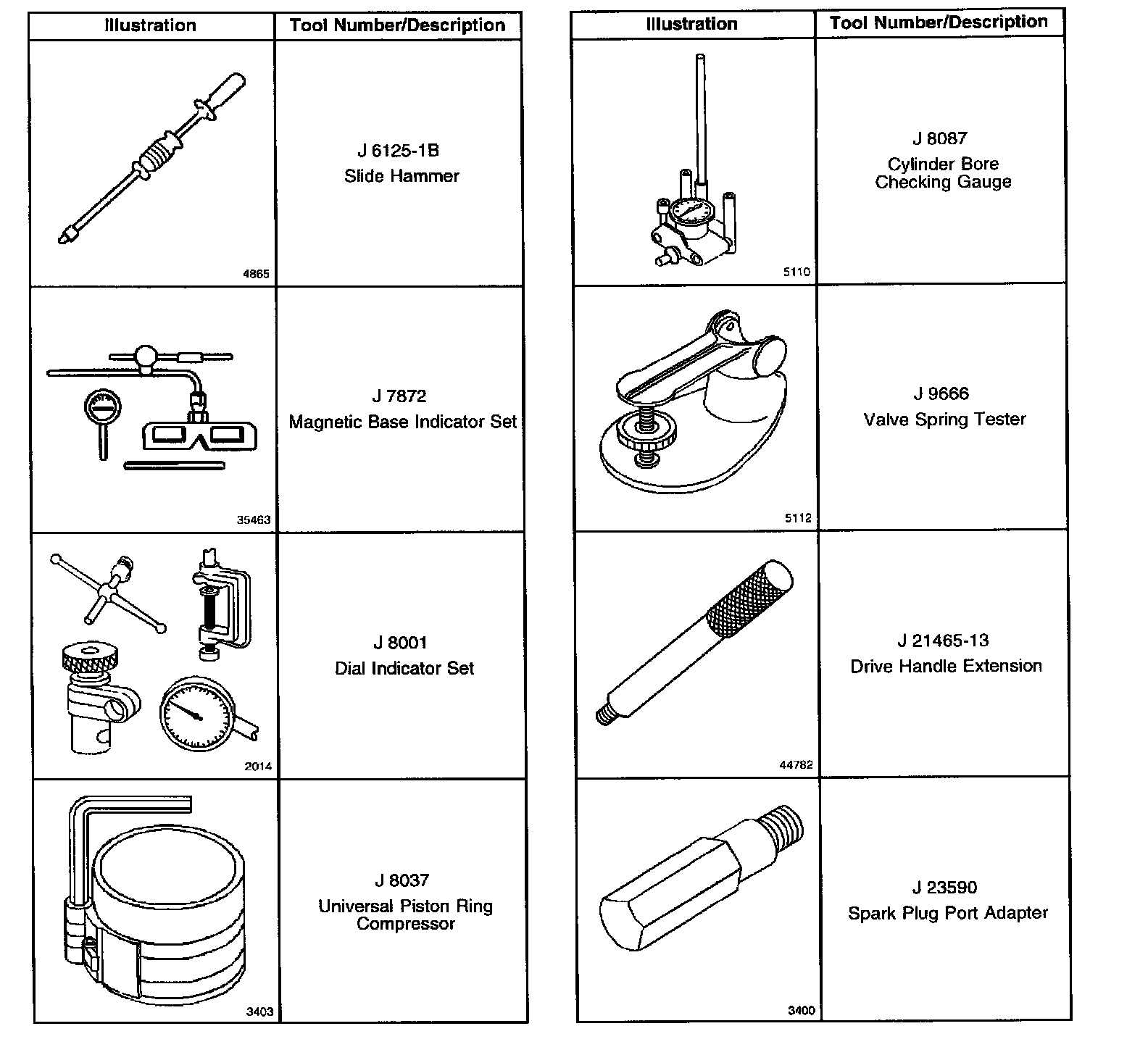 | Illustration | Tool Number/Description |
|---|---|
| 4865 | J 6125-1B Slide Hammer |
| 35463 | J 7872 Magnetic Base Indicator Set |
| 2014 | J 8001 Dial Indicator Set |
| 3403 | J 8037 Universal Piston Ring Compressor |

| Illustration | Tool Number/Description |
|---|---|
| 5110 | J 8087 Cylinder Bore Checking Gauge |
| 5112 | J 9666 Valve Spring Tester |
| 44782 | J 21465-13 Drive Handle Extension |
| 3400 | J 23590 Spark Plug Port Adapter |