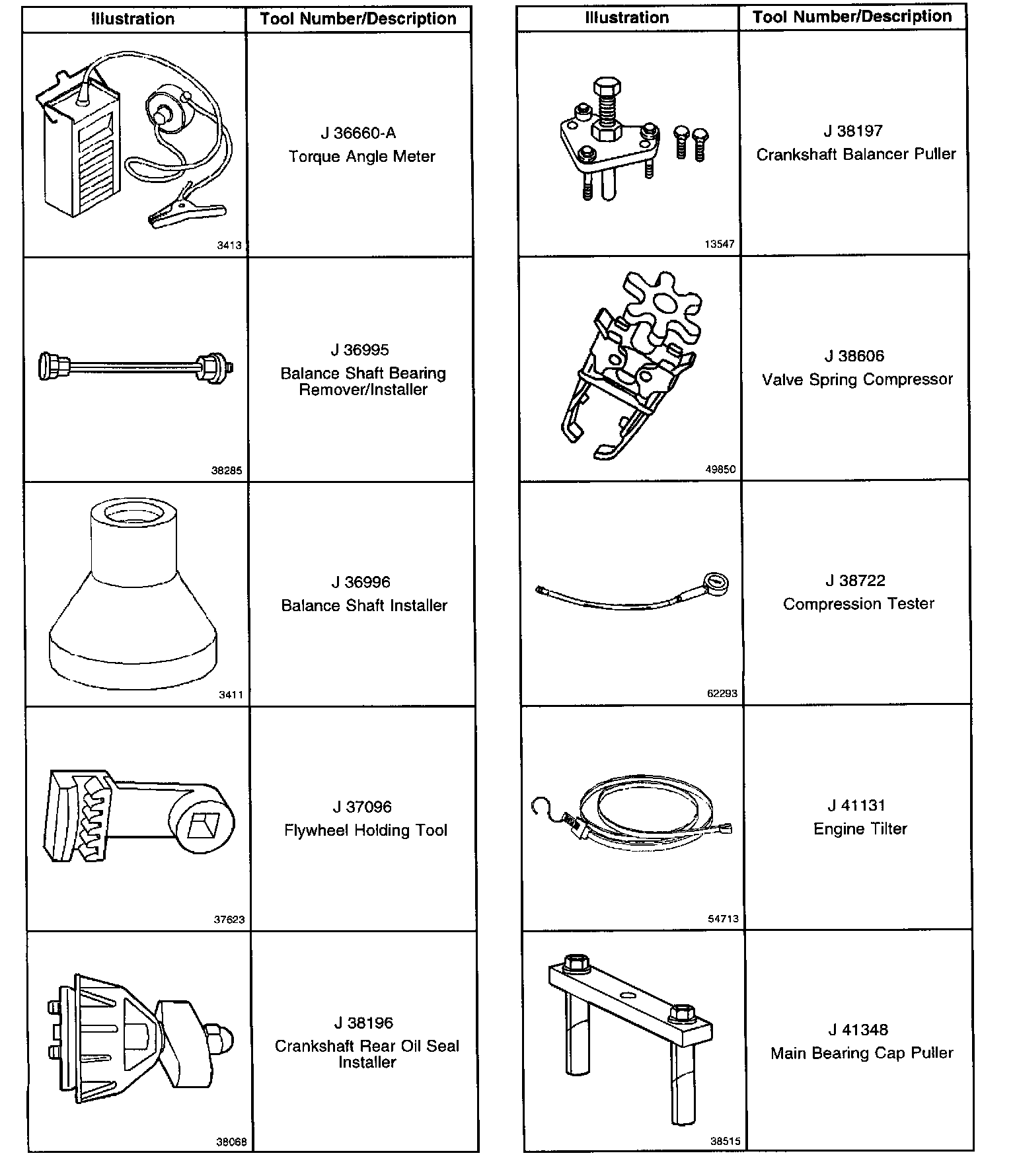 | Illustration | Tool Number/Description |
|---|---|
| 3413 | J 36660-A Torque Angle Meter |
| 38285 | J 36995 Balance Shaft Bearing Remover/Installer |
| 3411 | J 36996 Balance Shaft Installer |
| 37623 | J 37096 Flywheel Holding Tool |
| 38068 | J 38196 Crankshaft Rear Oil Seal Installer |

| Illustration | Tool Number/Description |
|---|---|
| 13547 | J 38197 Crankshaft Balancer Puller |
| 49850 | J 38606 Valve Spring Compressor |
| 62293 | J 38722 Compression Tester |
| 54713 | J 41131 Engine Tilter |
| 38515 | J 41348 Main Bearing Cap Puller |