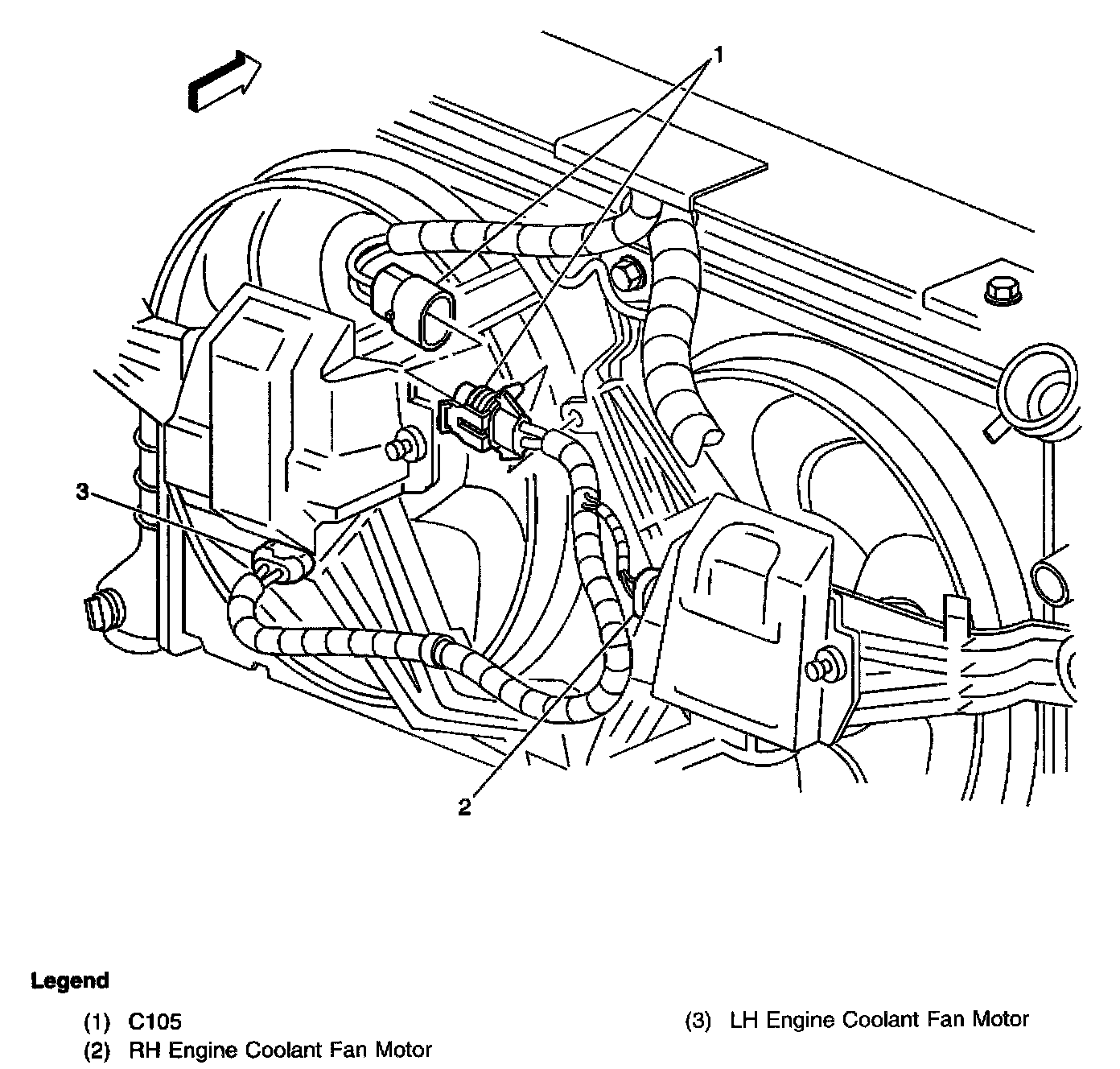 1

3

2

Legend

(1) C105

(2) RH Engine Coolant Fan Motor

(3) LH Engine Coolant Fan Motor