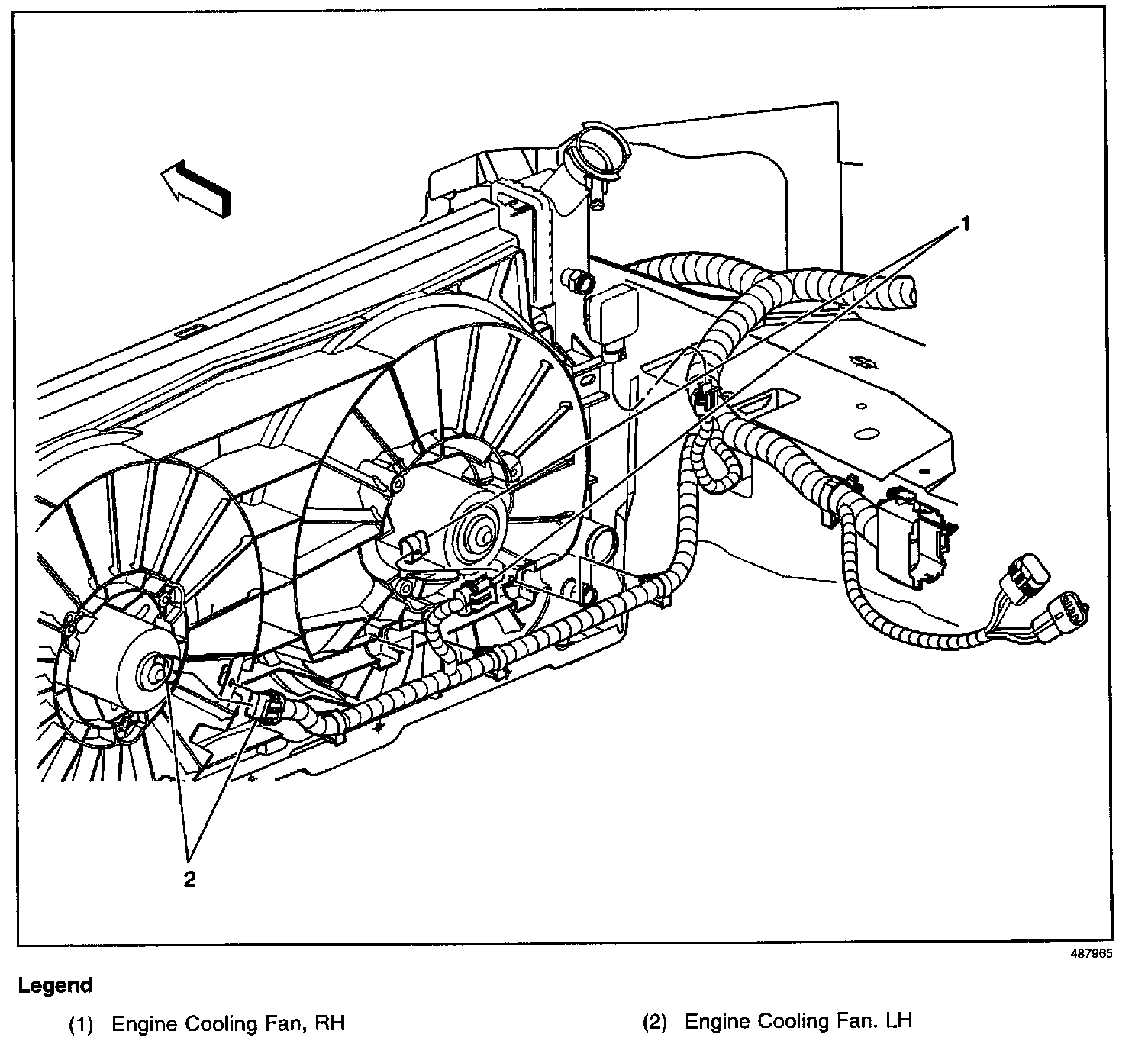 1

2

487965

Legend

(1) Engine Cooling Fan, RH

(2) Engine Cooling Fan. LH