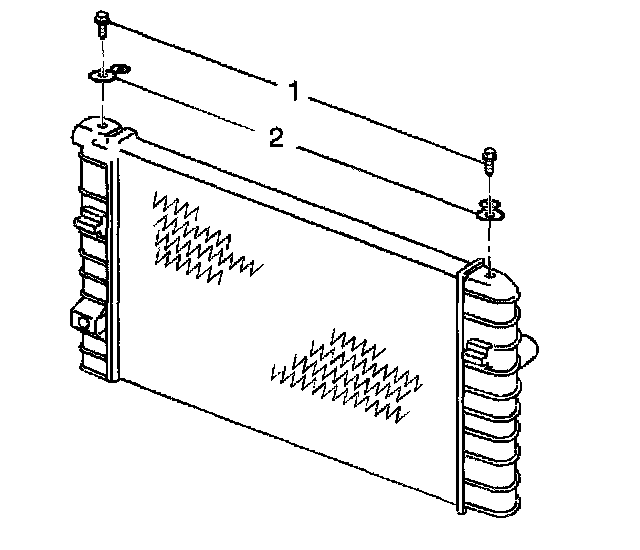 1
2