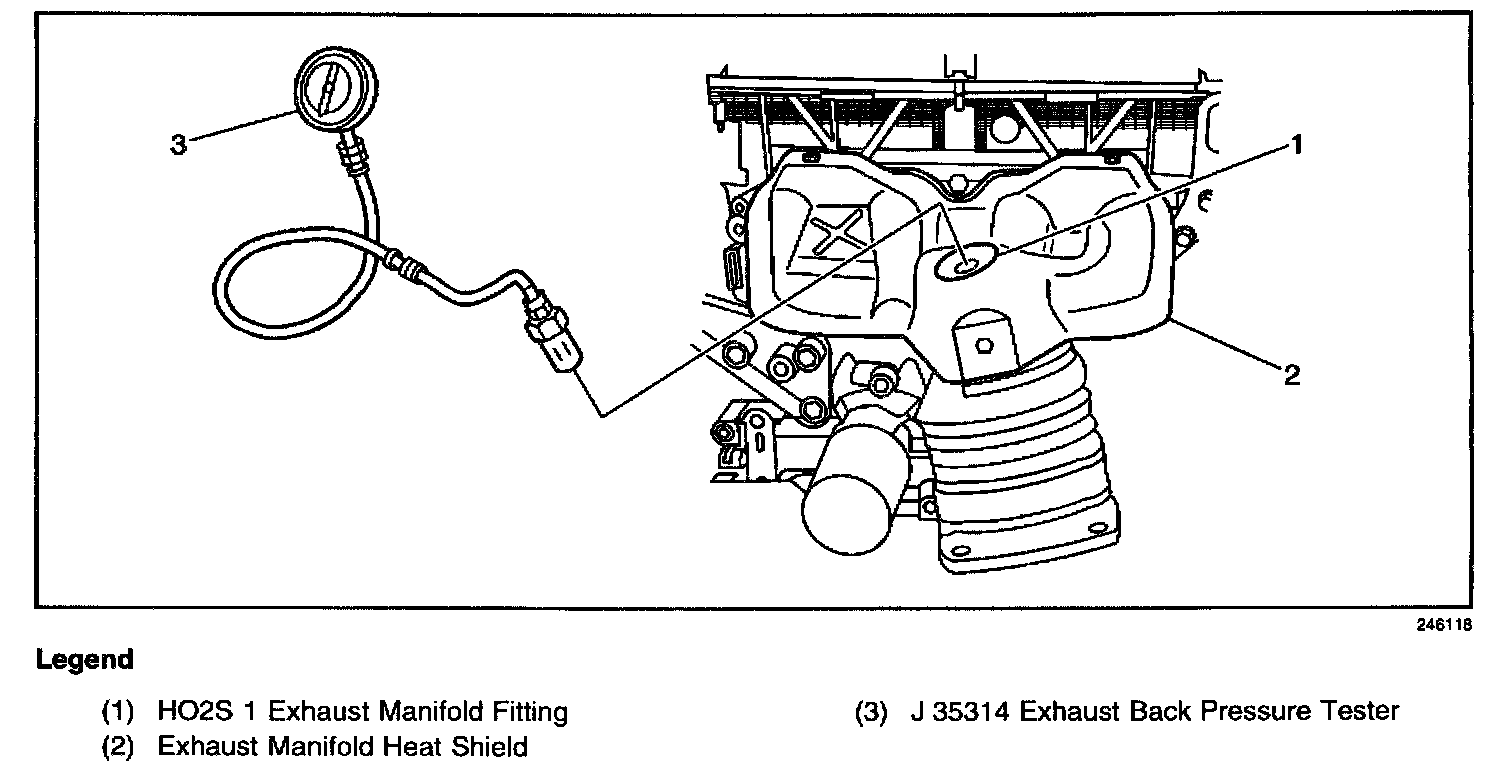 3

1

2

246118

Legend

(1) HO2S 1 Exhaust Manifold Fitting
(2) Exhaust Manifold Heat Shield

(3) J 35314 Exhaust Back Pressure Tester