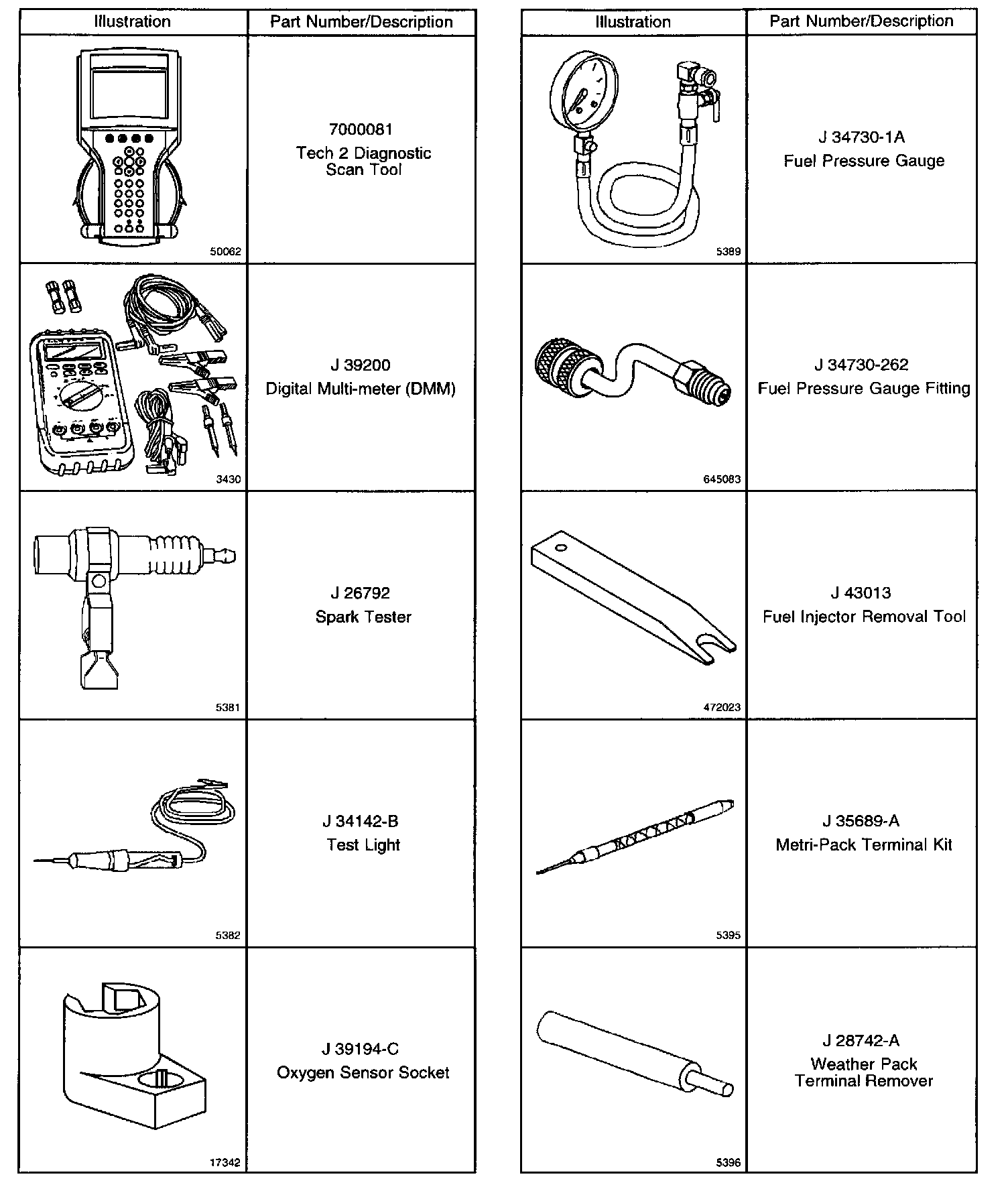 | Illustration | Part Number/Description |
|---|---|
| 50062 | 7000081 Tech 2 Diagnostic Scan Tool |
| 3430 | J 39200 Digital Multi-meter (DMM) |
| 5381 | J 26792 Spark Tester |
| 5382 | J 34142-B Test Light |
| 17342 | J 39194-C Oxygen Sensor Socket |

| Illustration | Part Number/Description |
|---|---|
| 5389 | J 34730-1A Fuel Pressure Gauge |
| 645083 | J 34730-262 Fuel Pressure Gauge Fitting |
| 472023 | J 43013 Fuel Injector Removal Tool |
| 5395 | J 35689-A Metri-Pack Terminal Kit |
| 5396 | J 28742-A Weather Pack Terminal Remover |