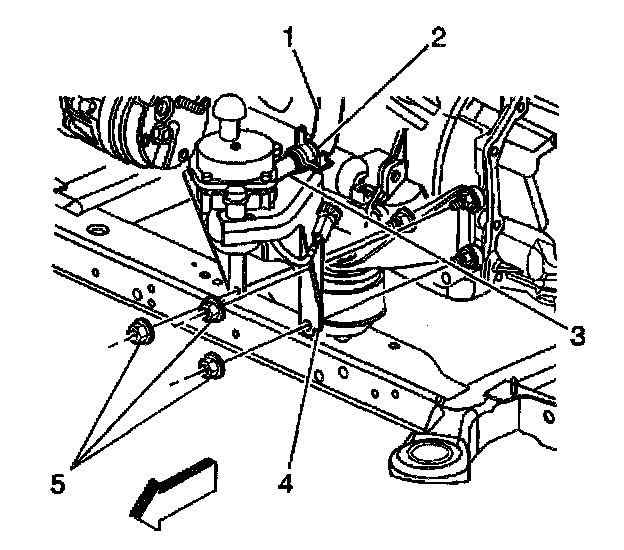 1
2
3
4
5