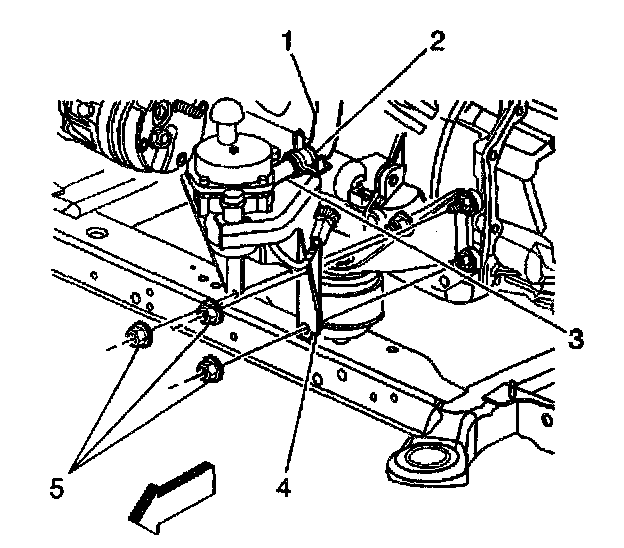 1
2
3
4
5