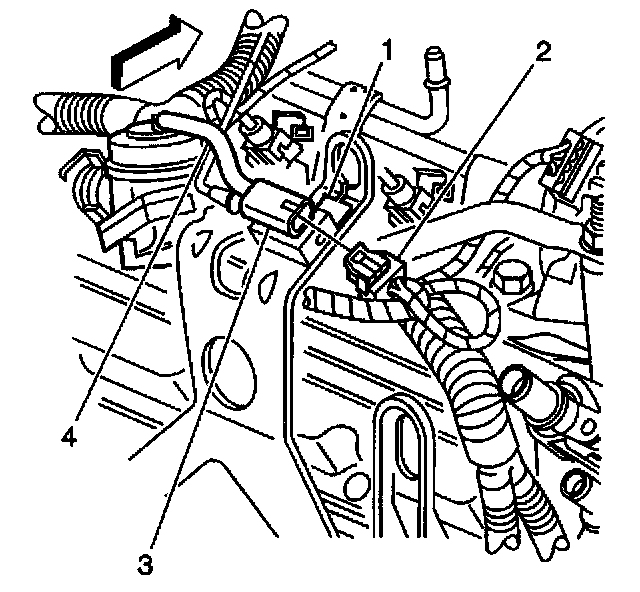 1
2
4
3