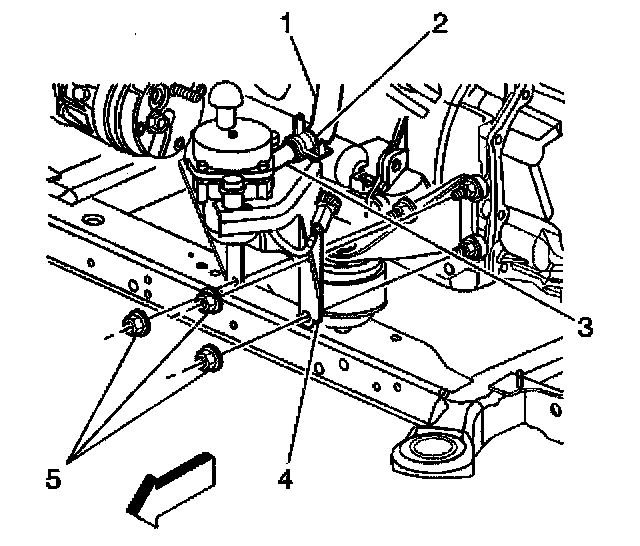 1
2
3
4
5