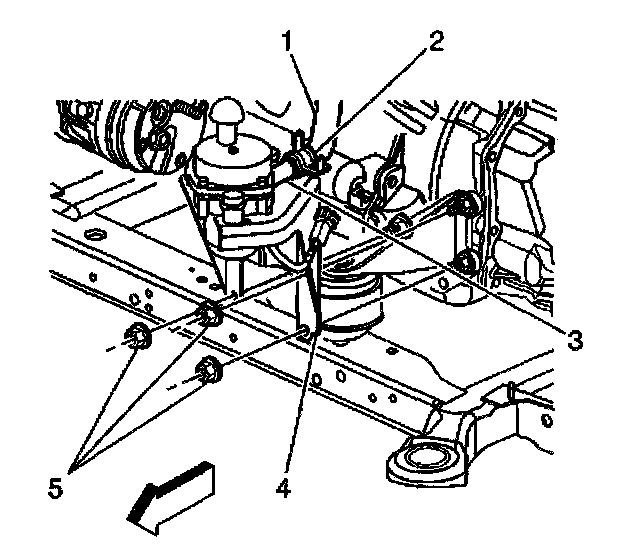 1
2
3
4
5