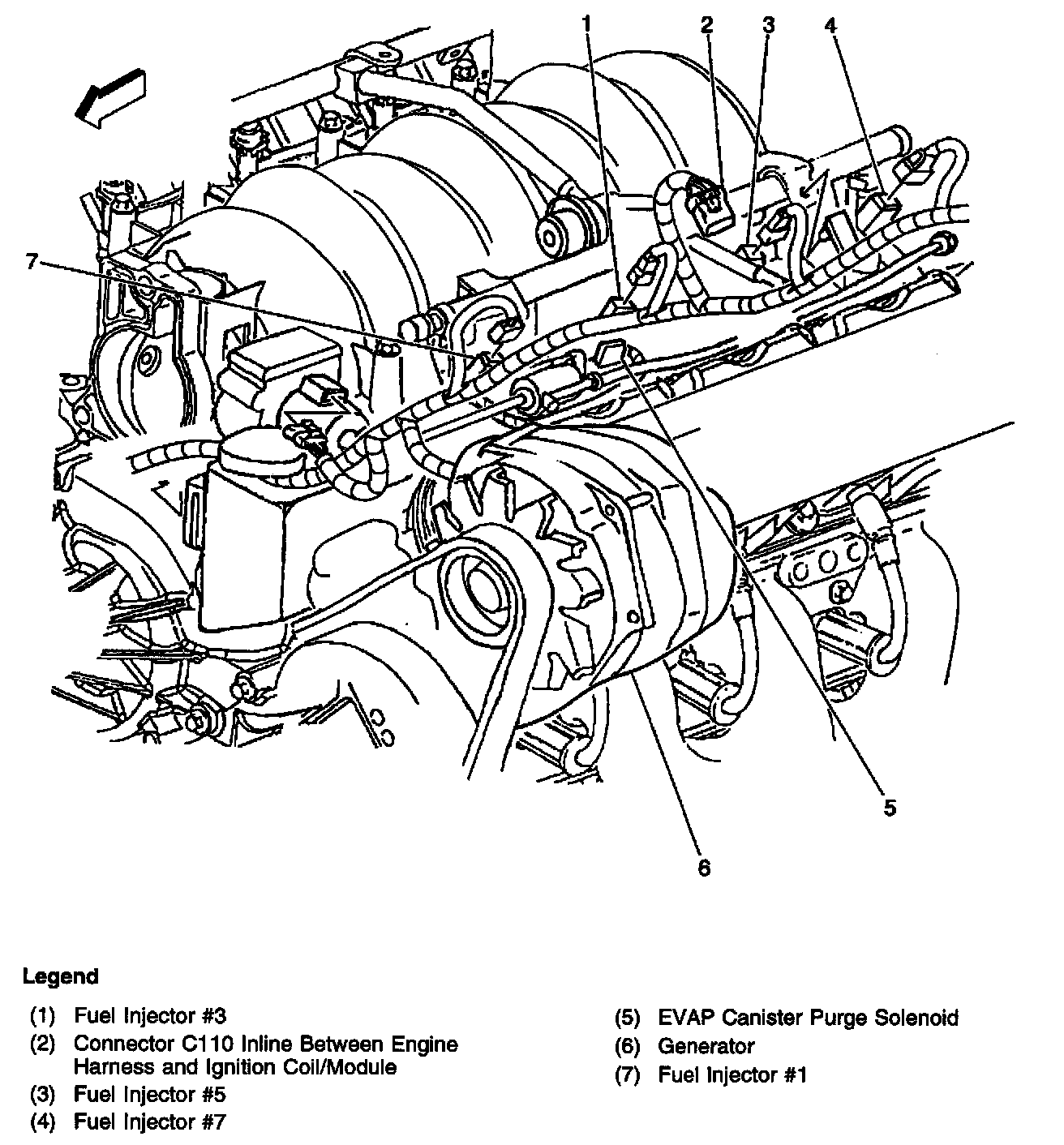 1
2
3
4
7
5
6

Legend

(1) Fuel Injector #3
(2) Connector C110 Inline Between Engine Harness and Ignition Coil/Module
(3) Fuel Injector #5
(4) Fuel Injector #7

(5) EVAP Canister Purge Solenoid
(6) Generator
(7) Fuel Injector #1