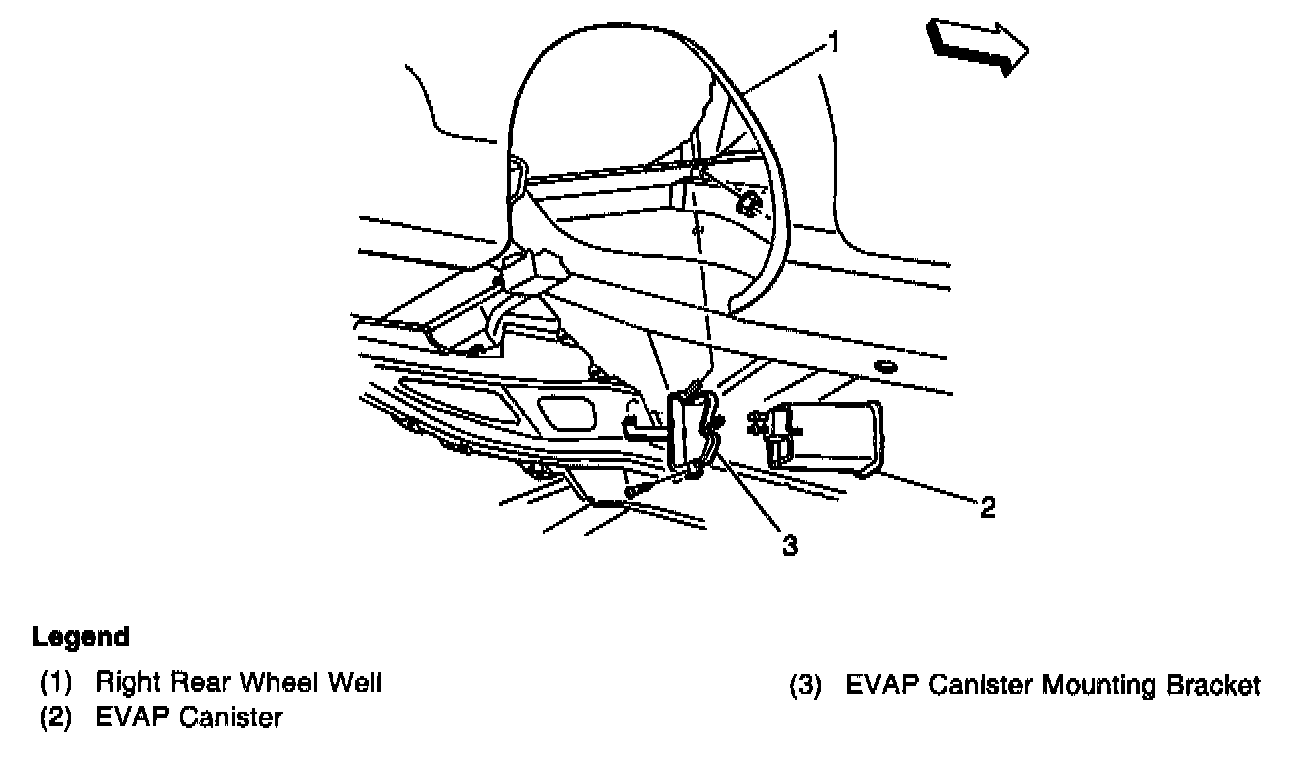 1

2

3

Legend

(1) Right Rear Wheel Well
(2) EVAP Canister

(3) EVAP Canister Mounting Bracket