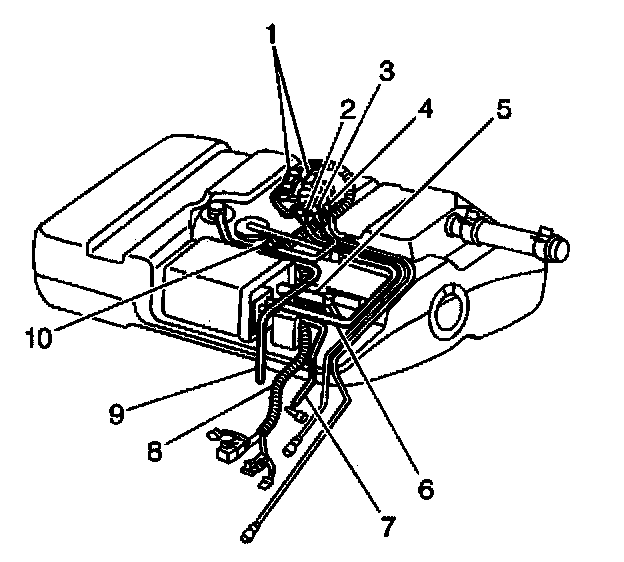 1
3
2
4
5
10
9
8
6
7