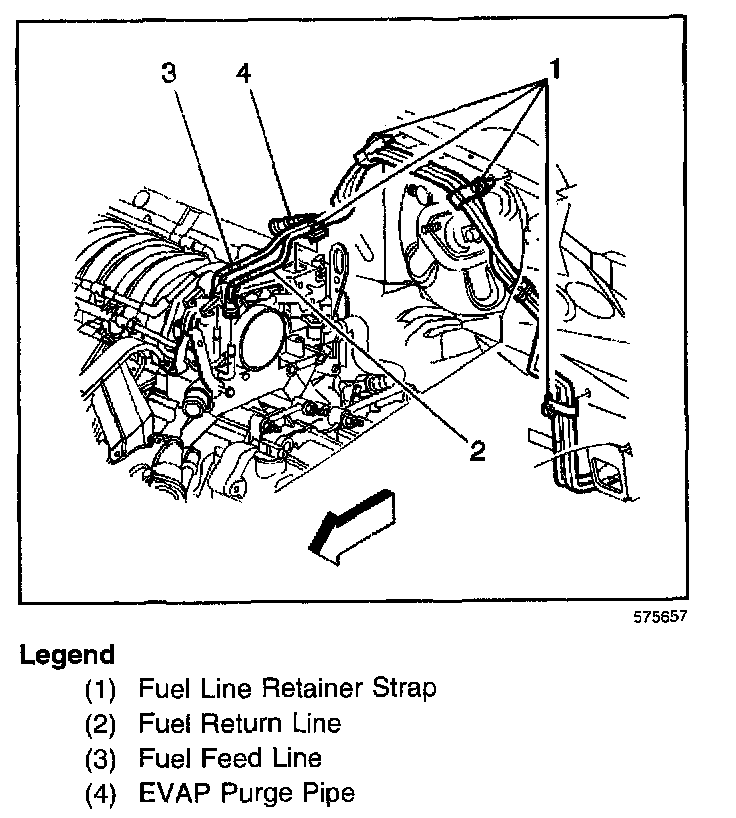 3
4
1
2
575657

Legend

(1) Fuel Line Retainer Strap
(2) Fuel Return Line
(3) Fuel Feed Line
(4) EVAP Purge Pipe