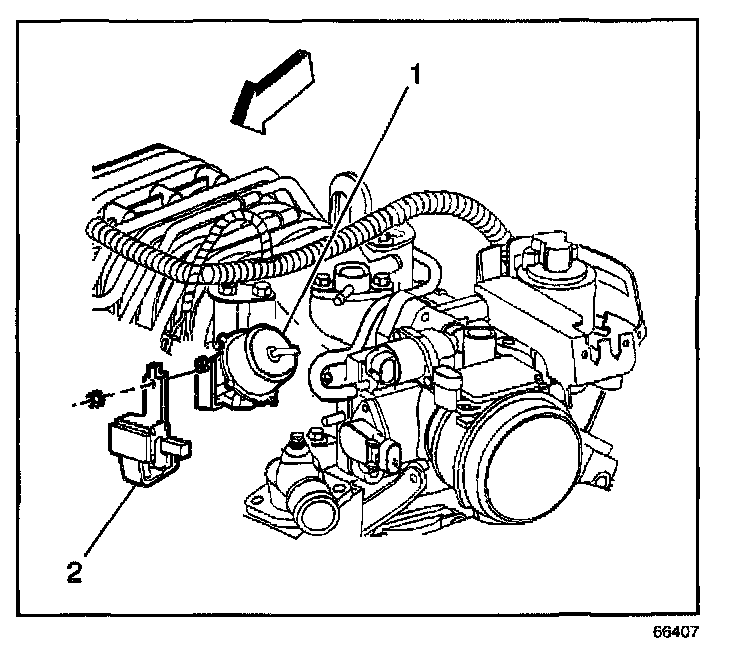 1

2

66407