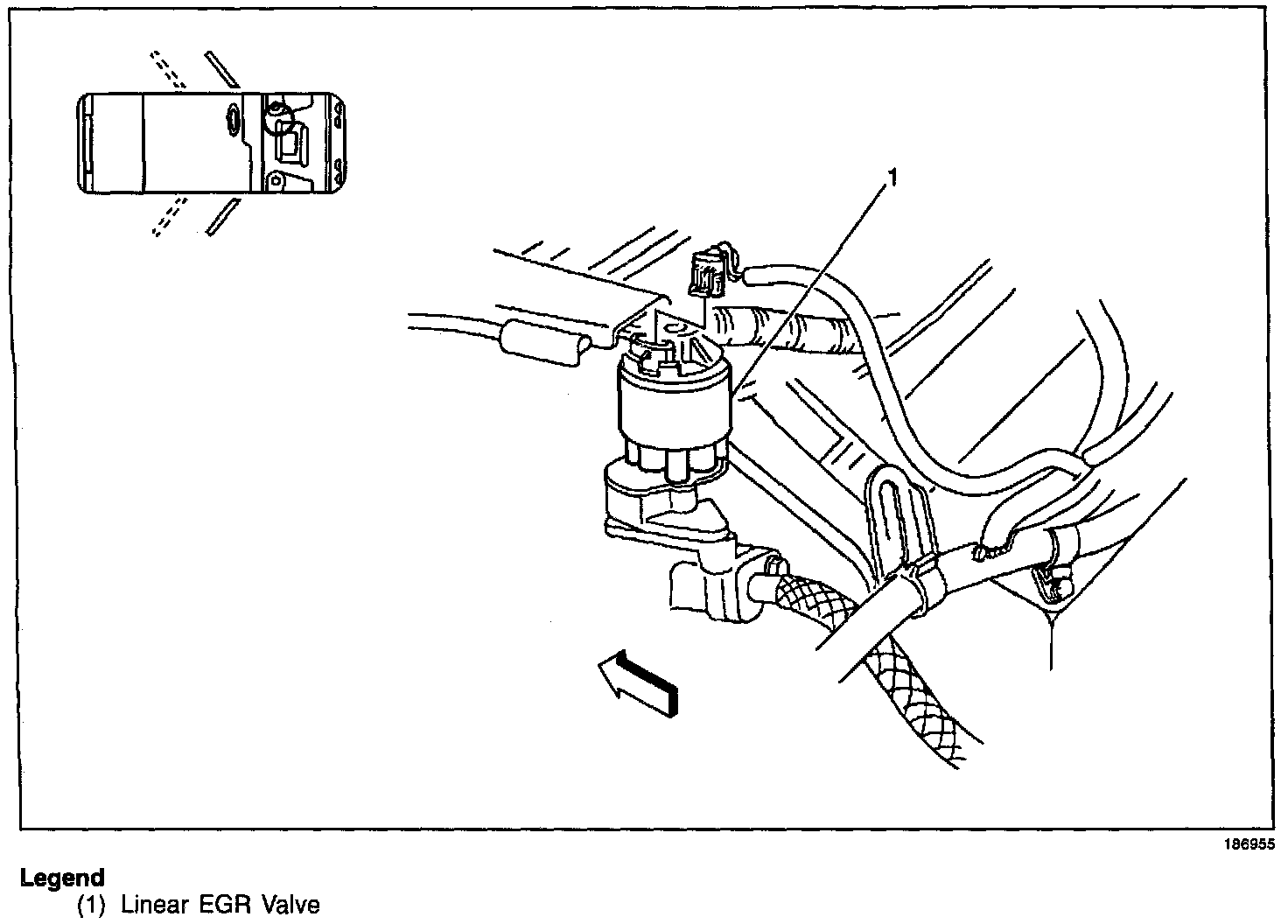 1

186955

Legend
(1) Linear EGR Valve