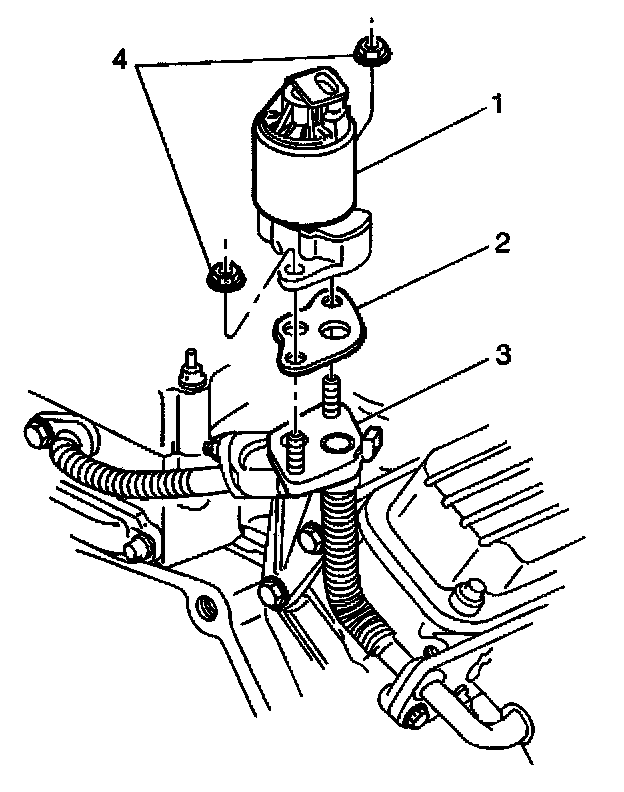 4
1
2
3