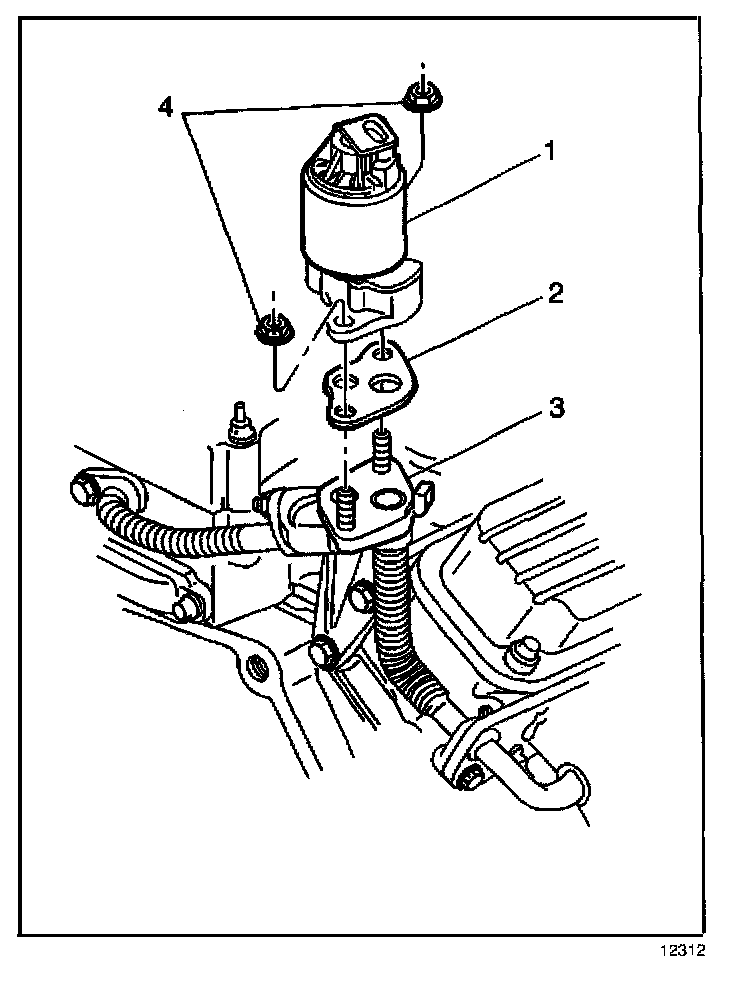 4
1
2
3
12312