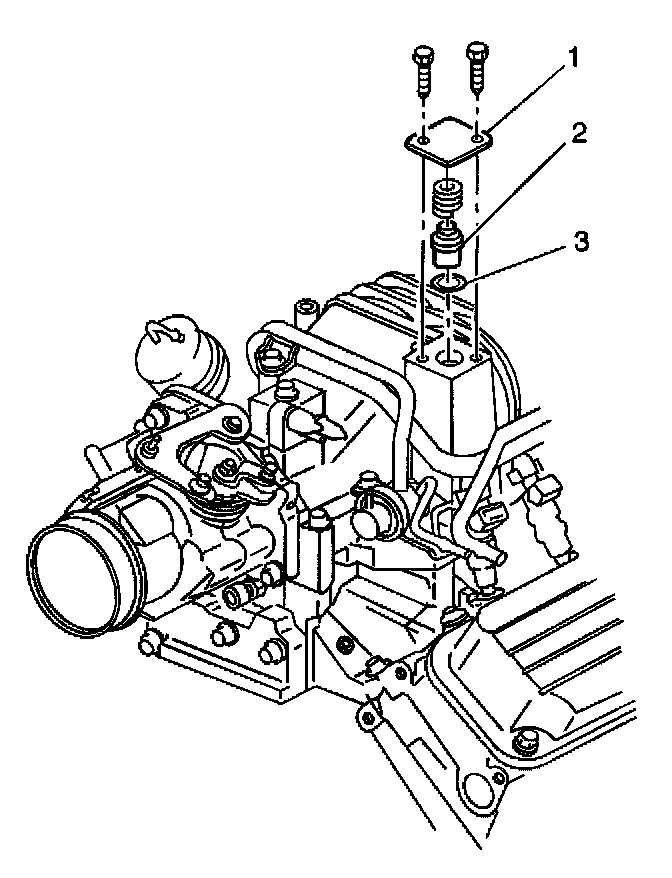 1
2
3