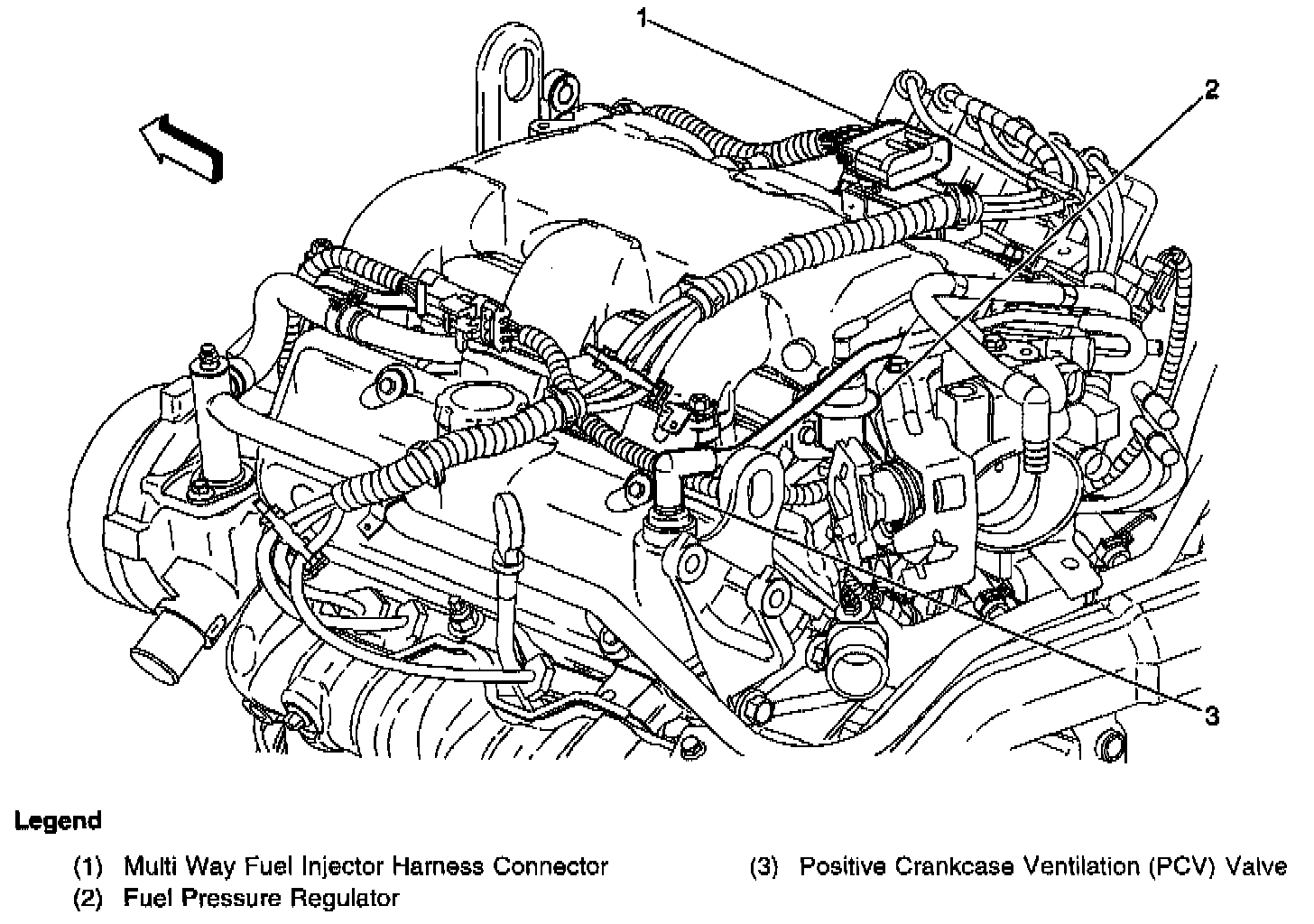 1
2
3

Legend

(1) Multi Way Fuel Injector Harness Connector
(2) Fuel Pressure Regulator

(3) Positive Crankcase Ventilation (PCV) Valve