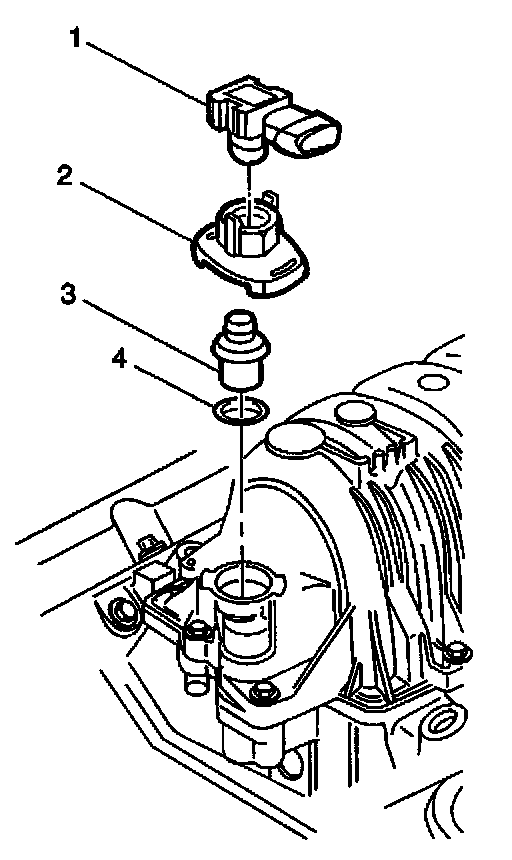 1
2
3
4