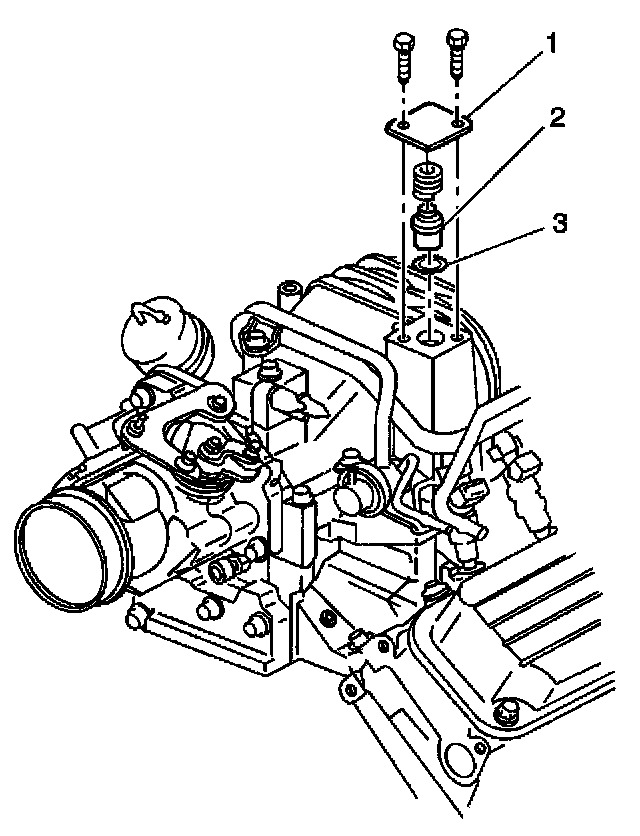 1
2
3