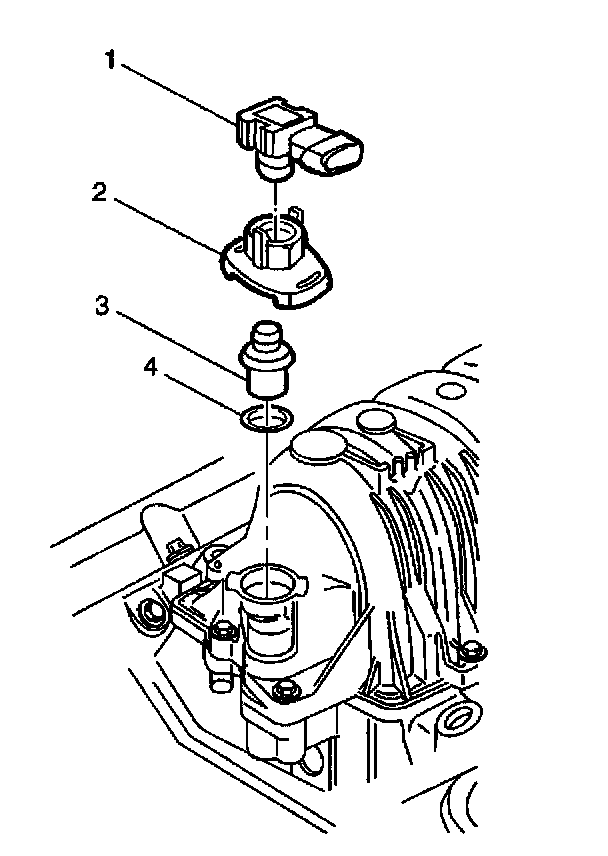 1
2
3
4