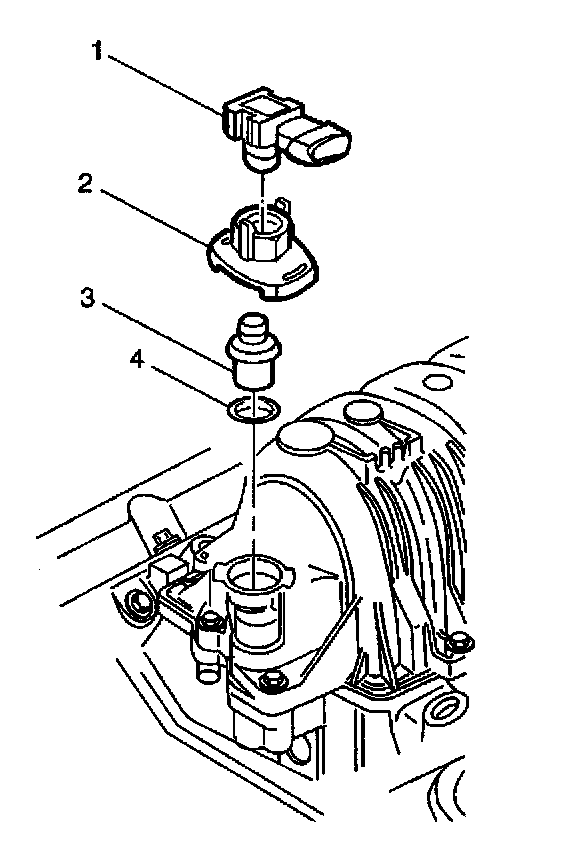 1
2
3
4