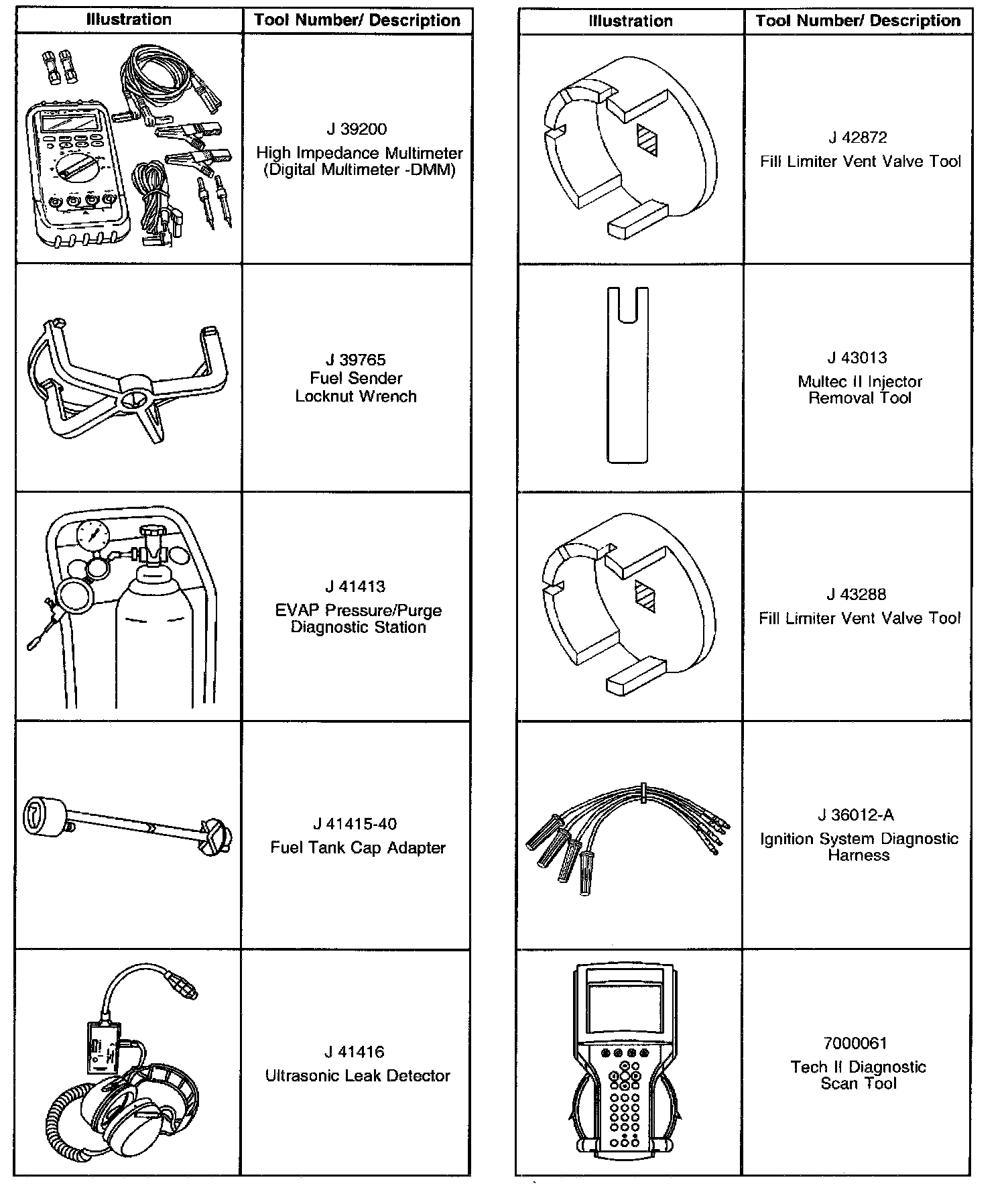 | Illustration | Tool Number/ Description |
|---|---|
| | J 39200 High Impedance Multimeter (Digital Multimeter -DMM) |
| | J 39765 Fuel Sender Locknut Wrench |
| | J 41413 EVAP Pressure/Purge Diagnostic Station |
| | J 41415-40 Fuel Tank Cap Adapter |
| | J 41416 Ultrasonic Leak Detector |

| Illustration | Tool Number/ Description |
|---|---|
| | J 42872 Fill Limiter Vent Valve Tool |
| | J 43013 Multec II Injector Removal Tool |
| | J 43288 Fill Limiter Vent Valve Tool |
| | J 36012-A Ignition System Diagnostic Harness |
| | 7000061 Tech II Diagnostic Scan Tool |