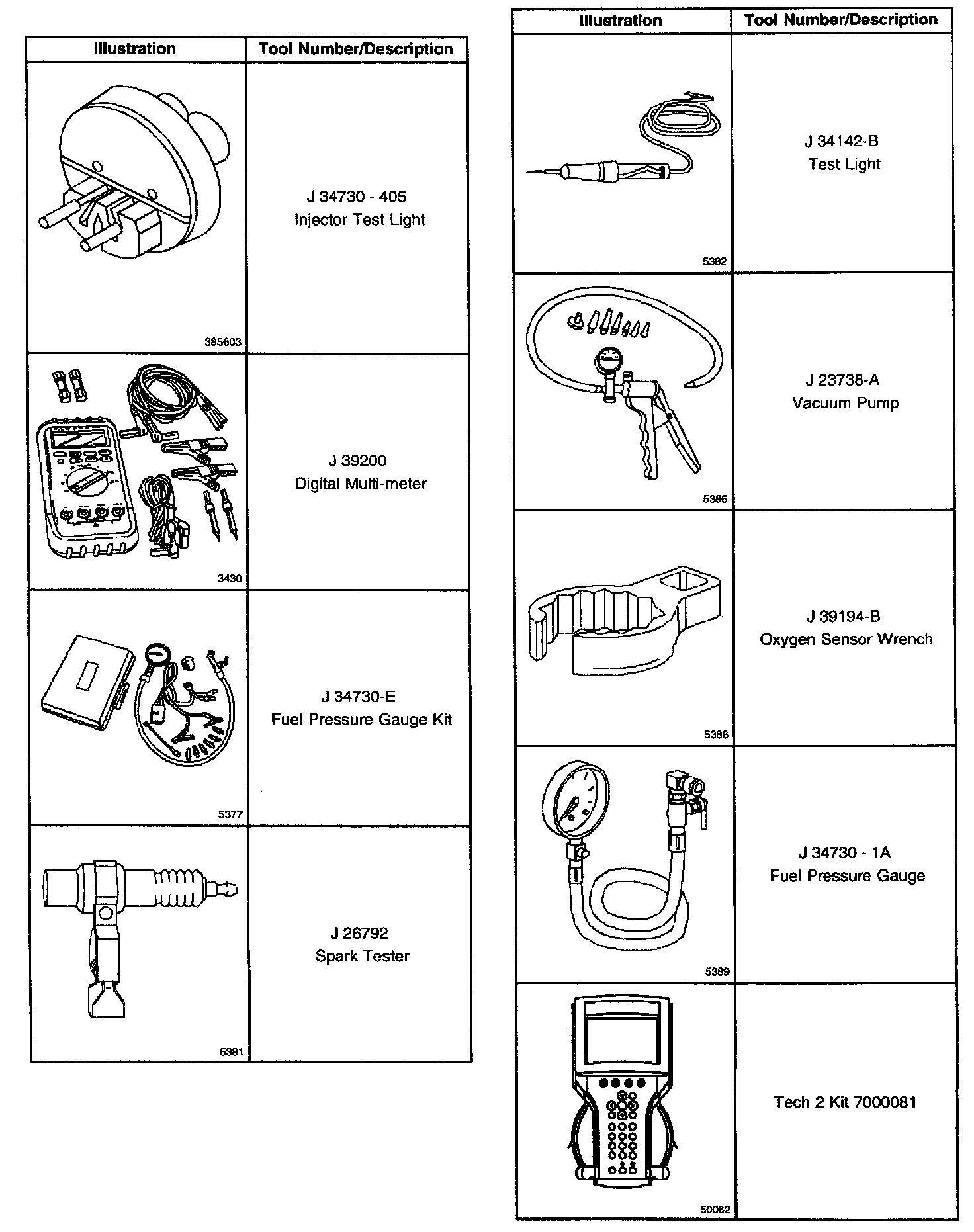 | Illustration | Tool Number/Description |
|---|---|
| 385603 | J 34730 - 405 Injector Test Light |
| 3430 | J 39200 Digital Multi-meter |
| 5377 | J 34730-E Fuel Pressure Gauge Kit |
| 5381 | J 26792 Spark Tester |

| Illustration | Tool Number/Description |
|---|---|
| 5382 | J 34142-B Test Light |
| 5386 | J 23738-A Vacuum Pump |
| 5388 | J 39194-B Oxygen Sensor Wrench |
| 5389 | J 34730 - 1A Fuel Pressure Gauge |
| 50062 | Tech 2 Kit 7000081 |