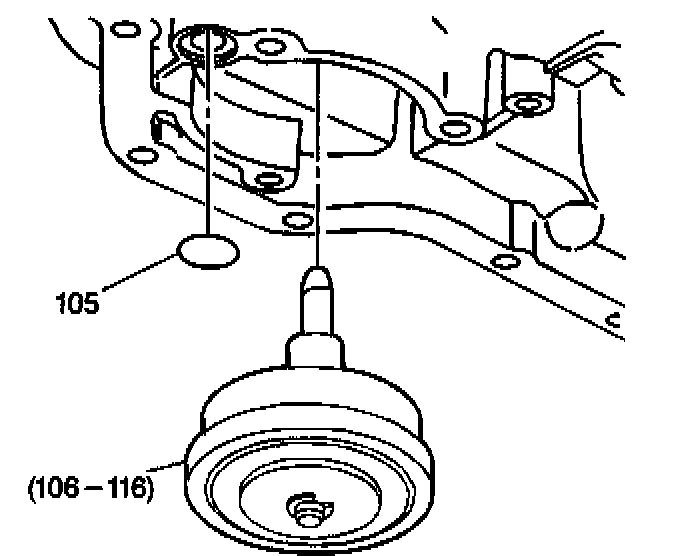 105

(106 – 116)