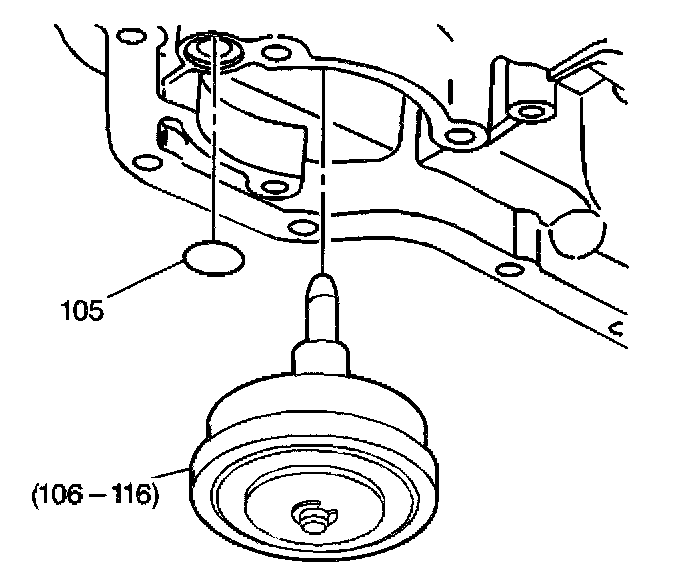 105

(106 – 116)