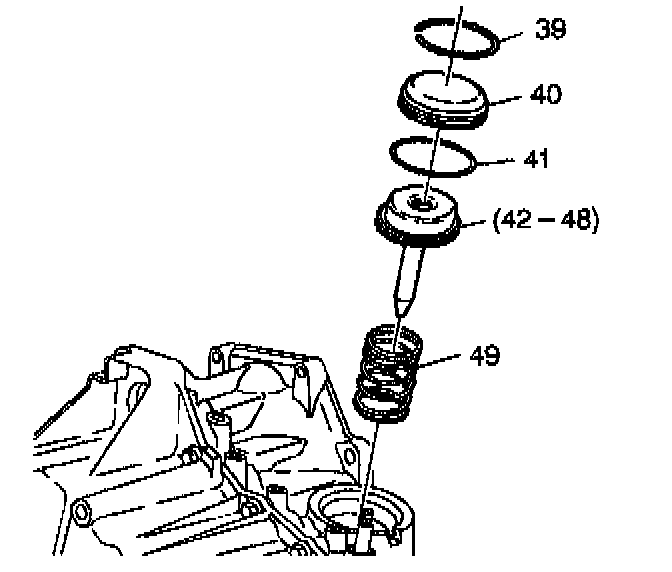 39
40
41
(42 – 48)
49