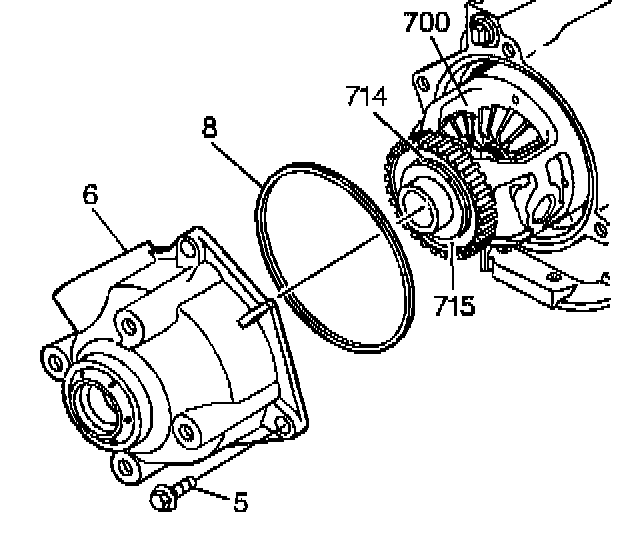 700
714
8
6
715
5