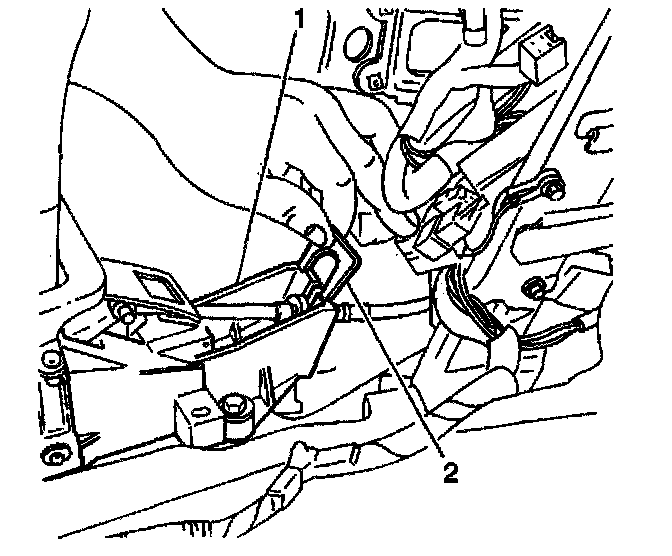 1

2