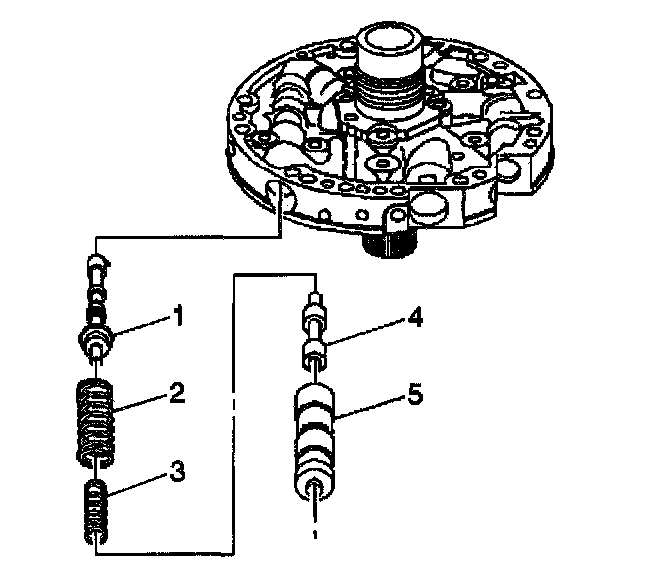 1
2
3
4
5