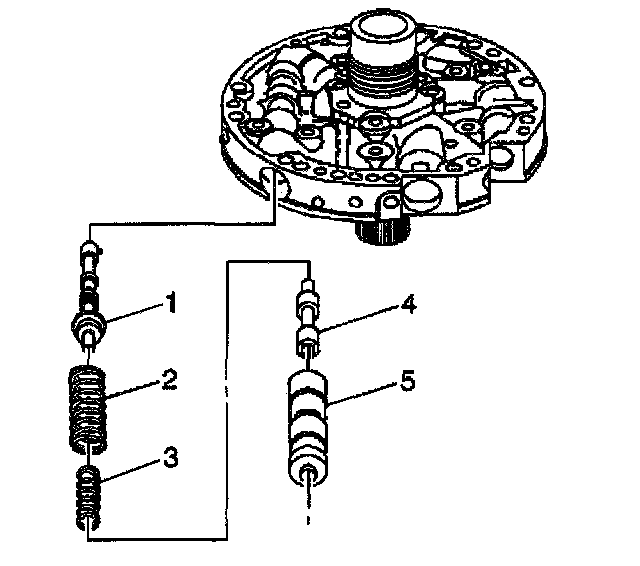 1
2
3
4
5