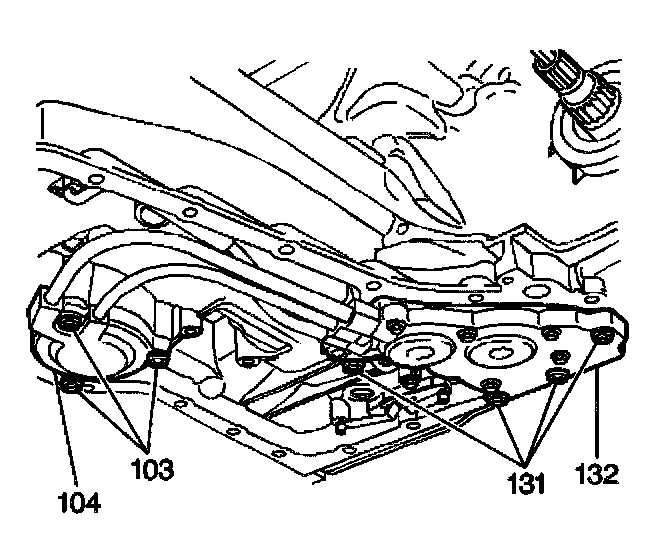 103
104
131
132