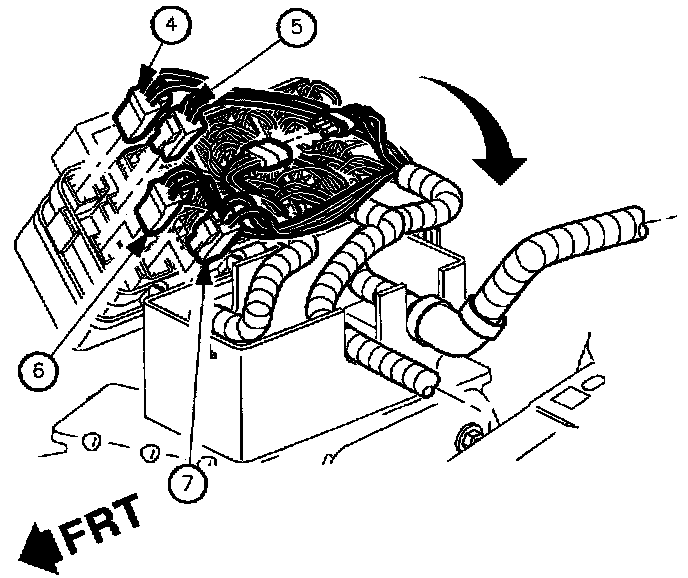 4
5
6
7
FRT