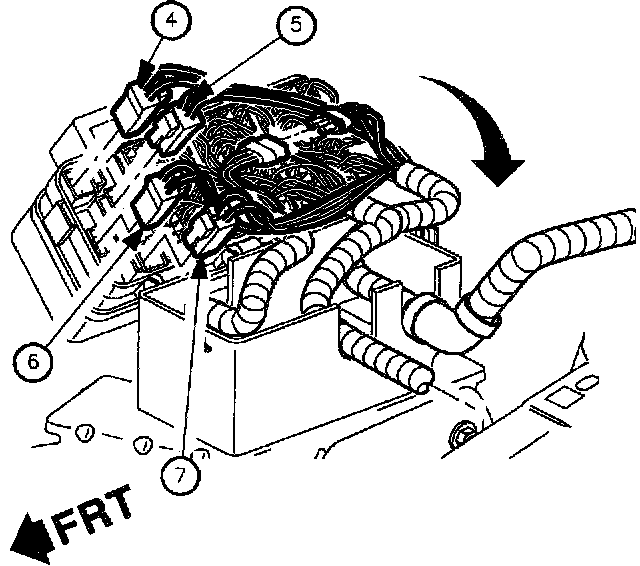 4
5
6
7
FRT