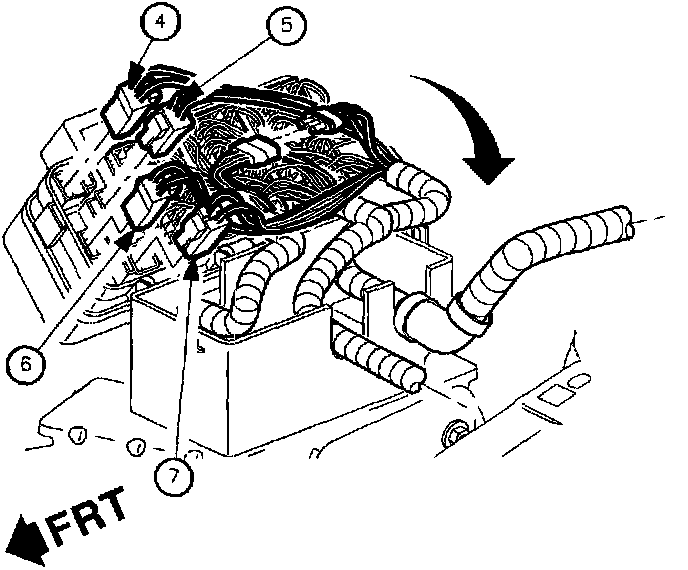 4
5
6
7
FRT