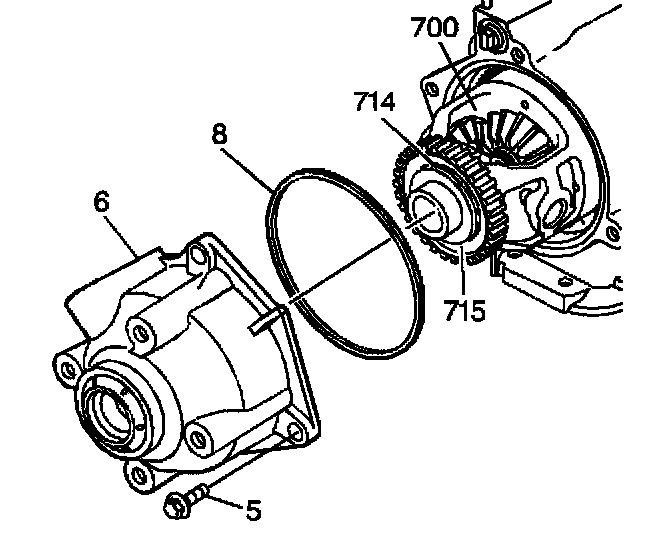 700
714
8
6
715
5